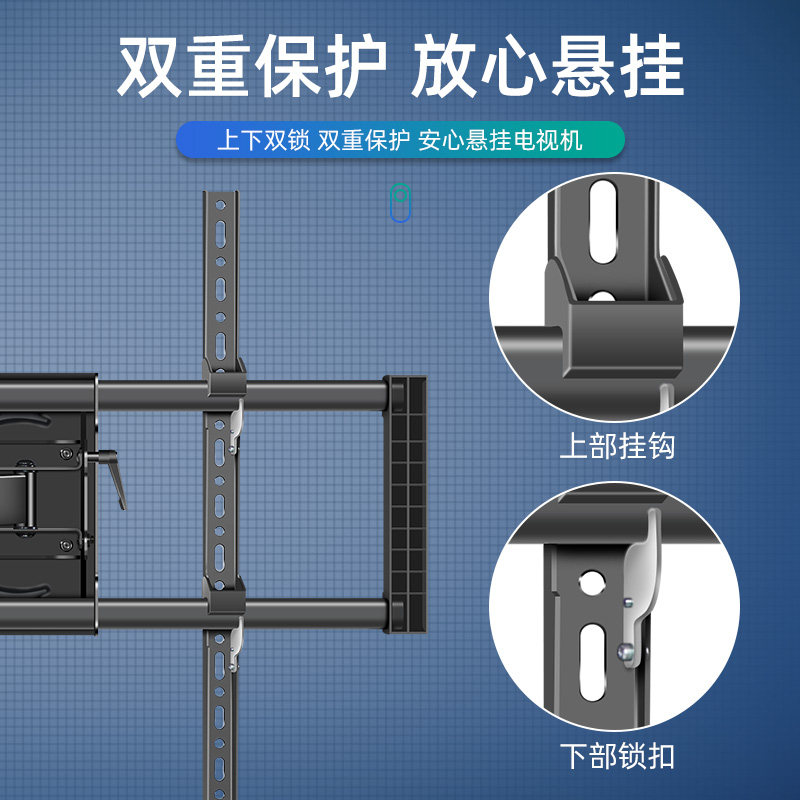 双重保护 放心悬挂

上下双锁 双重保护 安心悬挂电视机

上部挂钩

下部锁扣