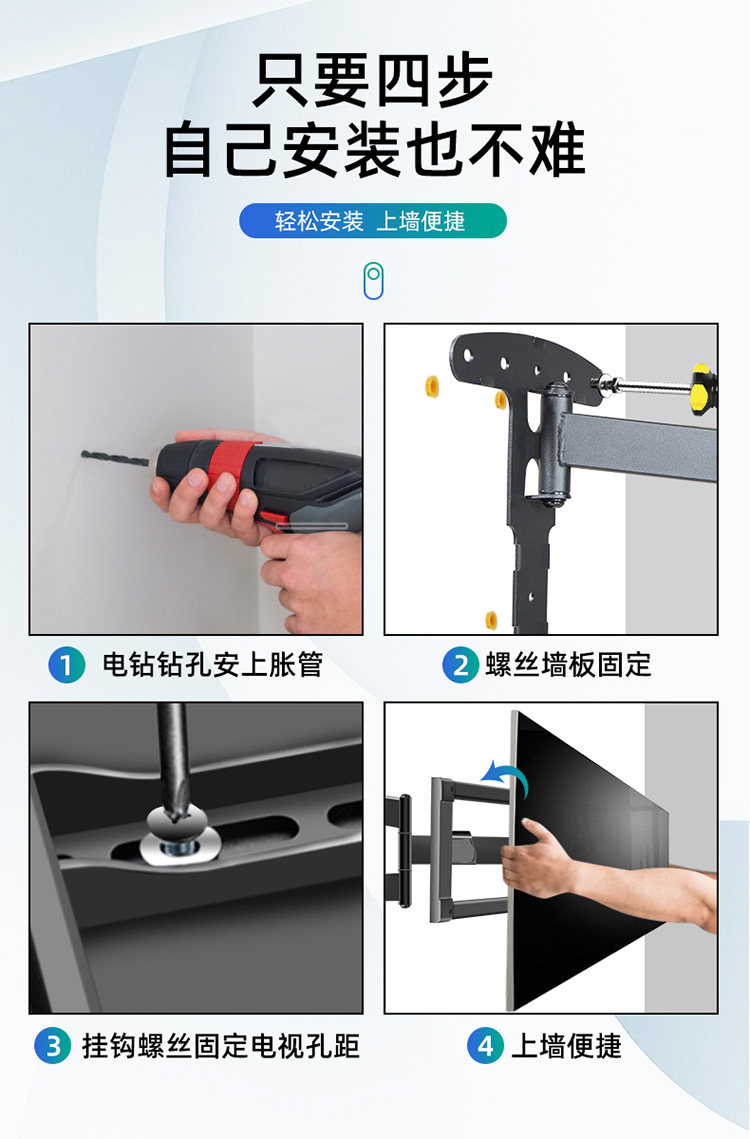 只要四步
自己安装也不难

轻松安装 上墙便捷

1 电钻钻孔安上胀管

2 螺丝墙板固定

3 挂钩螺丝固定电视孔距

4 上墙便捷