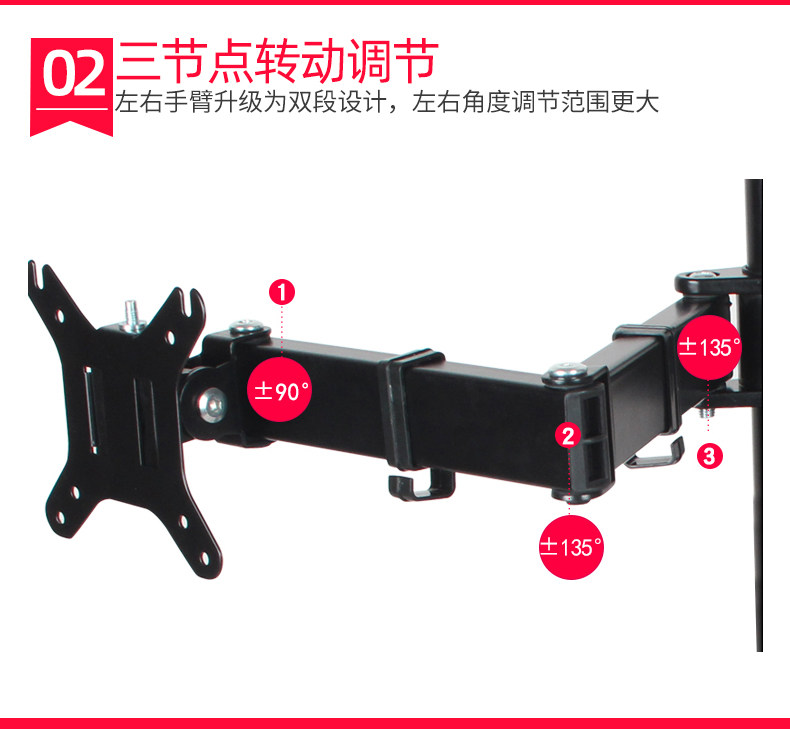 02 三节点转动调节
左右手臂升级为双段设计，左右角度调节范围更大

1
±90°
±135°
2
3
±135°