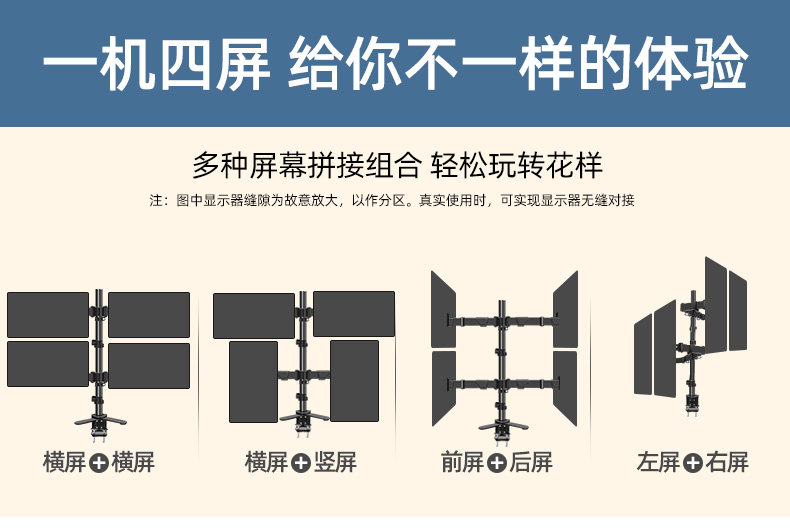 一机四屏 给你不一样的体验

多种屏幕拼接组合 轻松玩转花样

注：图中显示器缝隙为故意放大，以作分区。真实使用时，可实现显示器无缝对接

横屏+横屏

横屏+竖屏

前屏+后屏

左屏+右屏