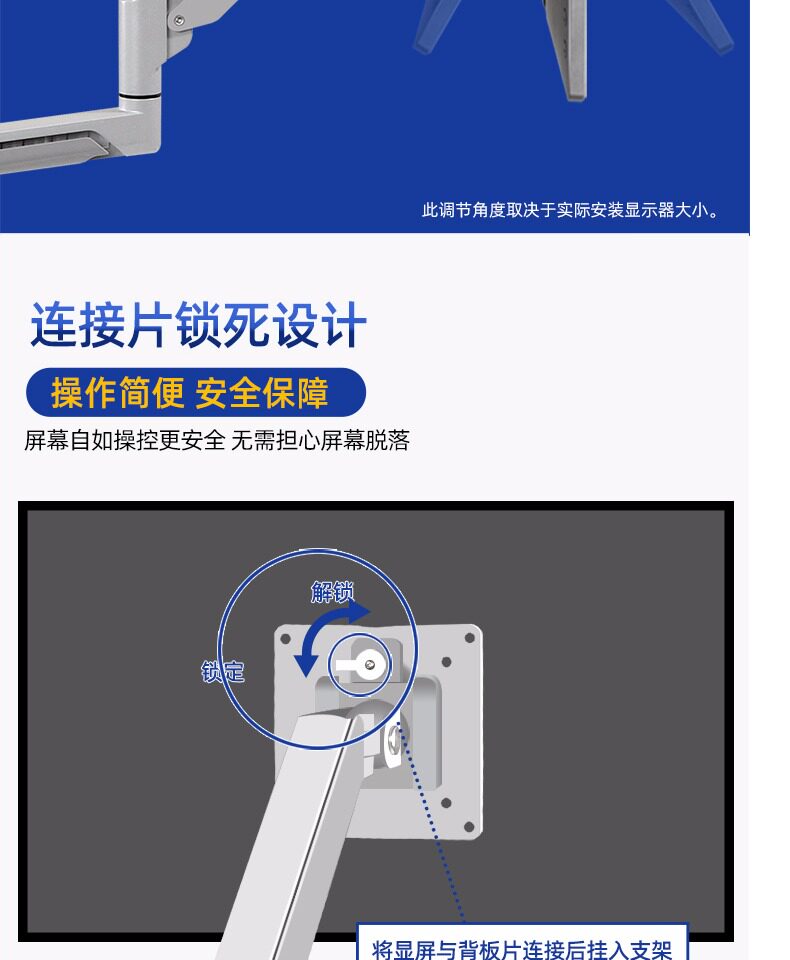 此调节角度取决于实际安装显示器大小。

连接片锁死设计

操作简便 安全保障

屏幕自如操控更安全 无需担心屏幕脱落

解锁

锁定

将显屏与背板片连接后挂入支架