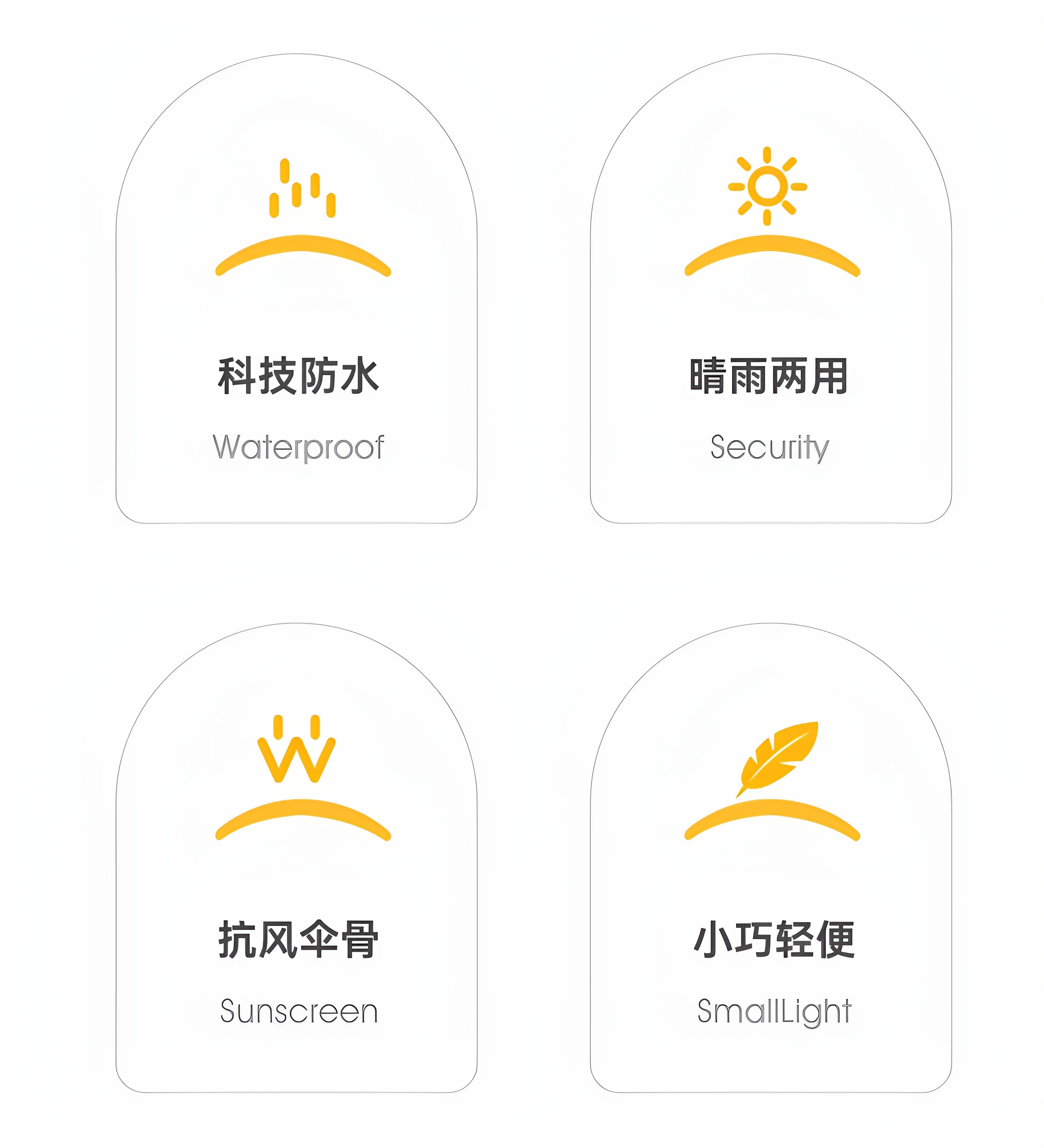 科技防水

Waterproof

晴雨两用

Security

抗风伞骨

Sunscreen

小巧轻便

SmallLight