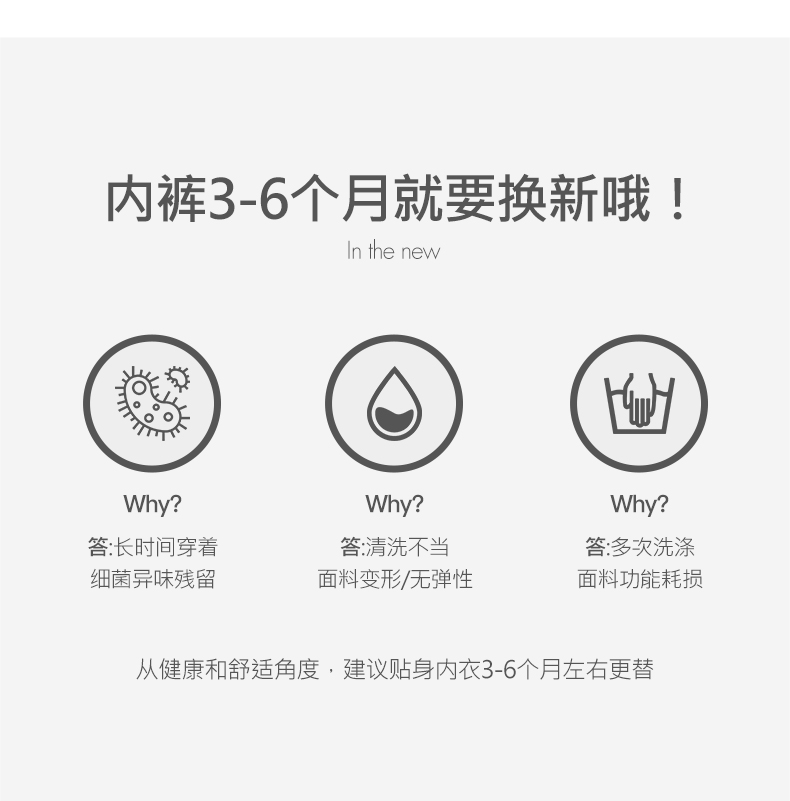 内裤3-6个月就要换新哦！

In the new

Why?

答:长时间穿着
细菌异味残留

Why?

答:清洗不当
面料变形/无弹性

Why?

答:多次洗涤
面料功能耗损

从健康和舒适角度，建议贴身内衣3-6个月左右更替