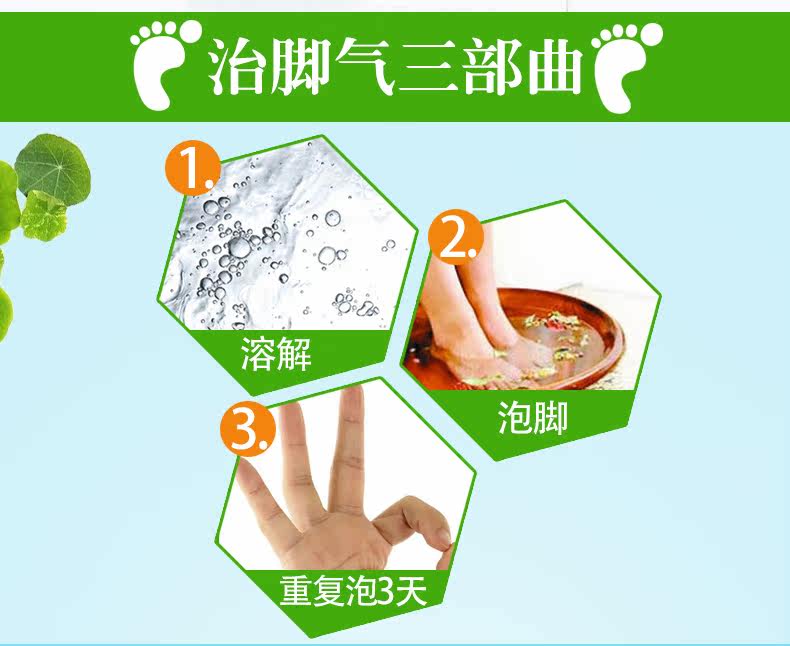 治脚气三部曲

1.
溶解

2.
泡脚

3.
重复泡3天