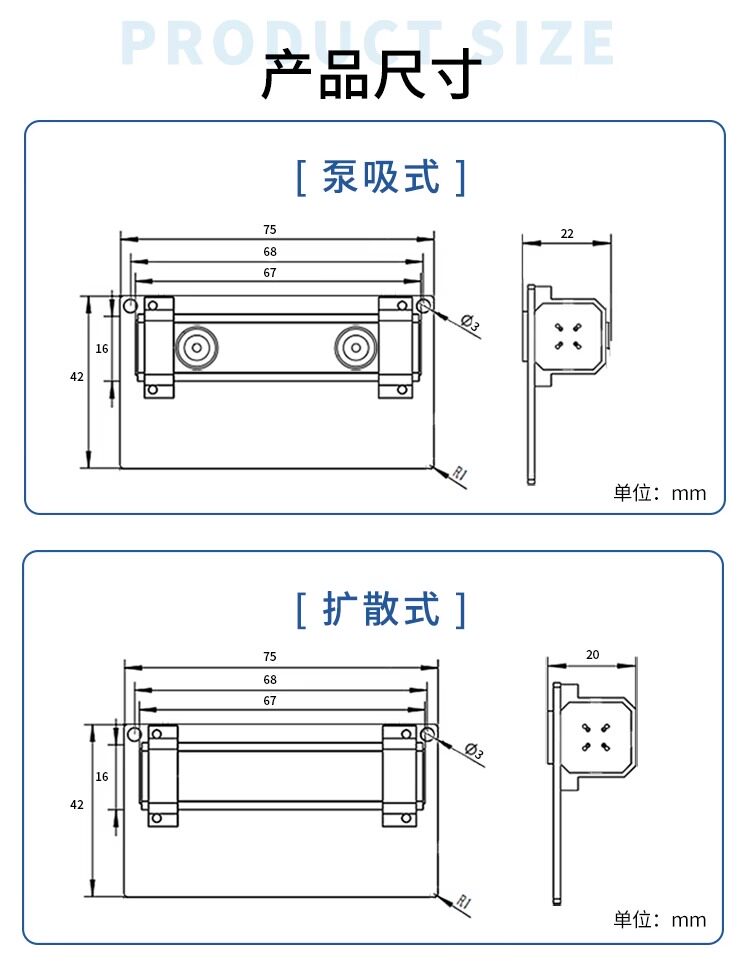 PRODUCT SIZE
产品尺寸

[ 泵吸式 ]

75
68
67
16
42
Ø3
R1
22
单位：mm

[ 扩散式 ]

75
68
67
16
42
Ø3
R1
20
单位：mm