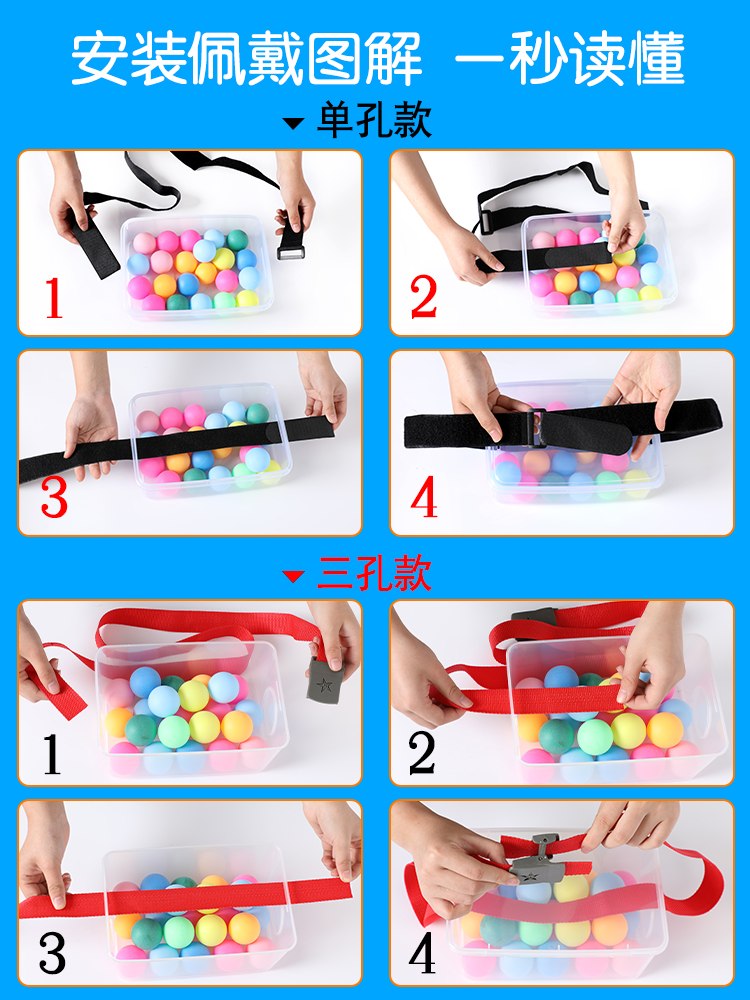 安装佩戴图解 一秒读懂

单孔款

1

2

3

4

三孔款

1

2

3

4