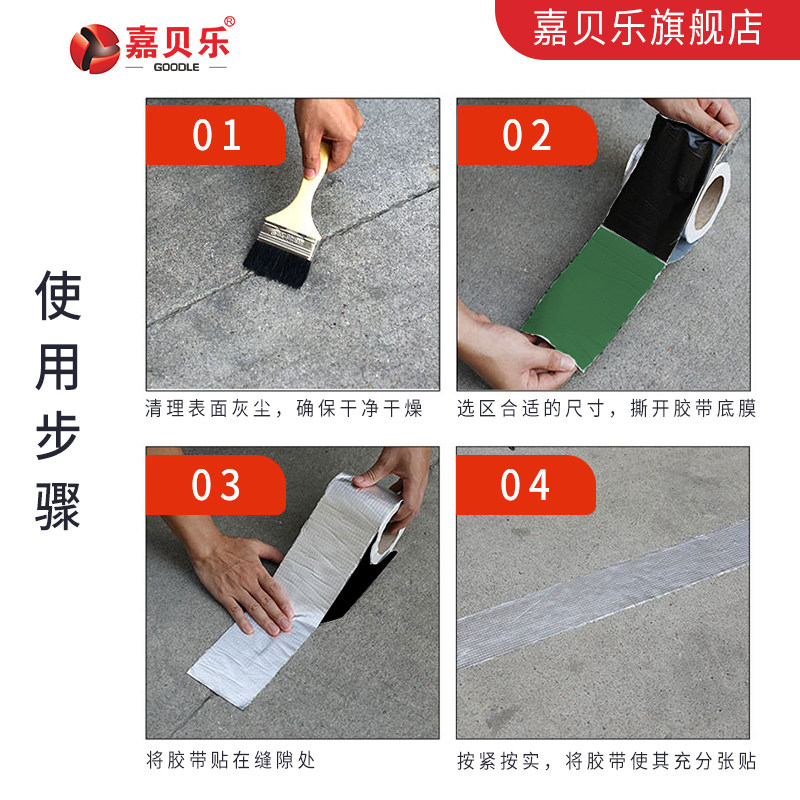 嘉贝乐®
GOODLE

嘉贝乐旗舰店

使用步骤

01
清理表面灰尘，确保干净干燥

02
选区合适的尺寸，撕开胶带底膜

03
将胶带贴在缝隙处

04
按紧按实，将胶带使其充分张贴