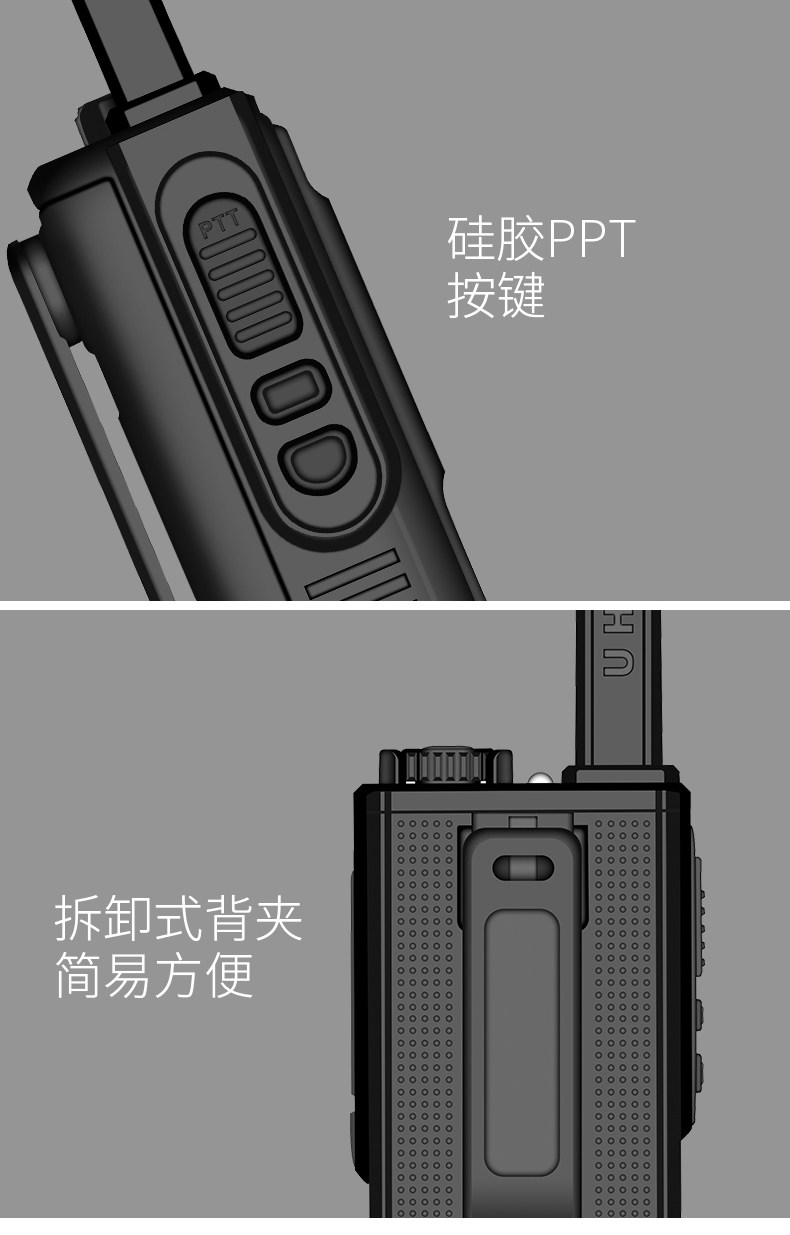 PTT

硅胶PPT
按键

UHF

拆卸式背夹
简易方便