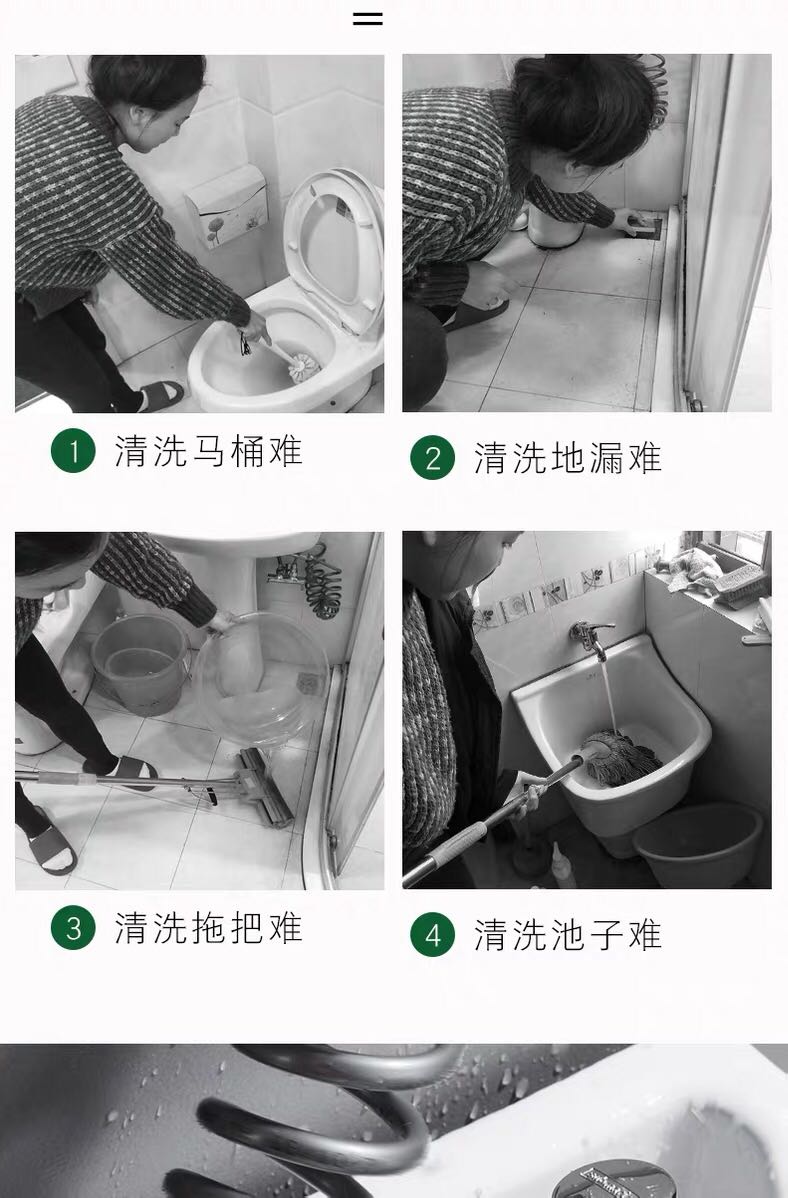 1 清洗马桶难

2 清洗地漏难

3 清洗拖把难

4 清洗池子难