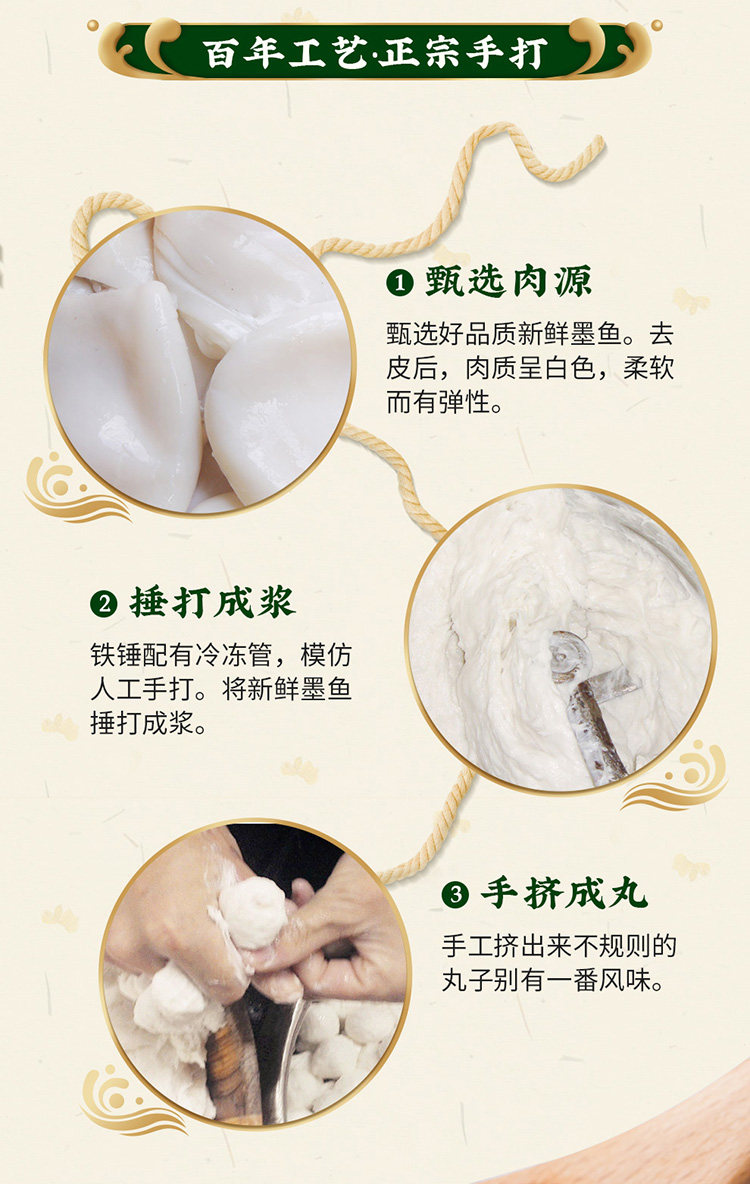 百年工艺·正宗手打

❶ 甄选肉源

甄选好品质新鲜墨鱼。去皮后，肉质呈白色，柔软而有弹性。

❷ 捶打成浆

铁锤配有冷冻管，模仿人工手打。将新鲜墨鱼捶打成浆。

❸ 手挤成丸

手工挤出来不规则的丸子别有一番风味。