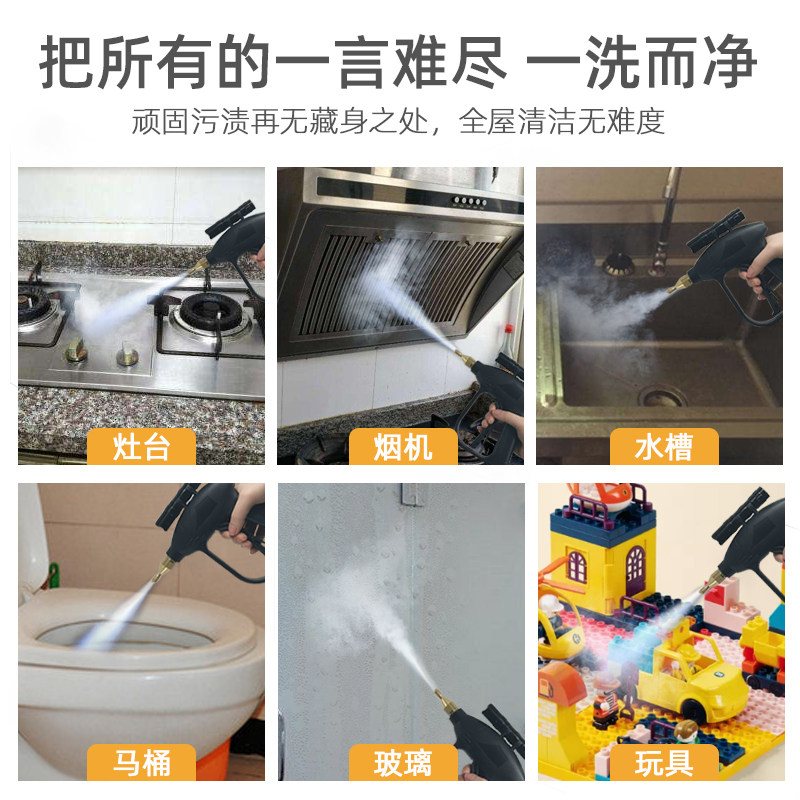 把所有的一言难尽 一洗而净

顽固污渍再无藏身之处，全屋清洁无难度

灶台

烟机

水槽

马桶

玻璃

玩具