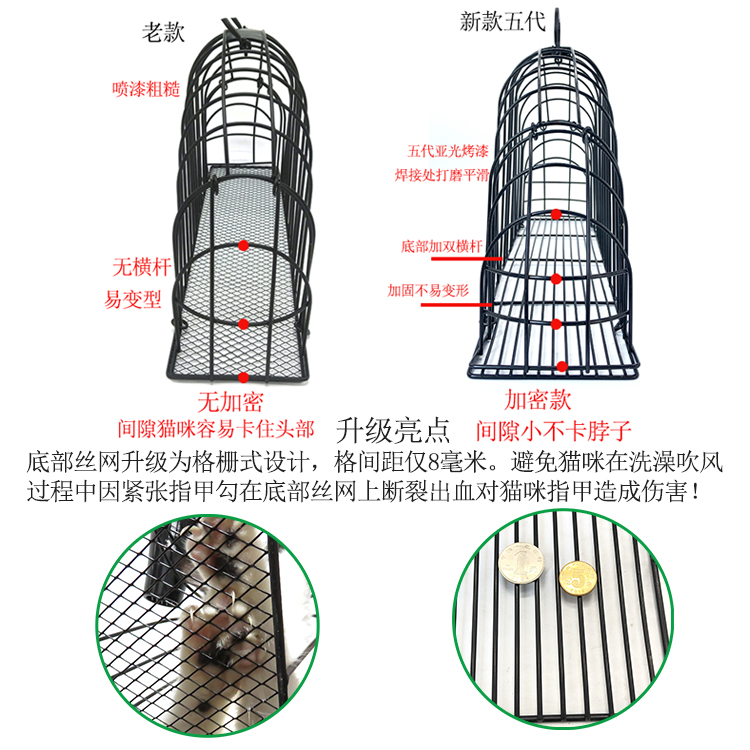 老款

喷漆粗糙

无横杆
易变型

无加密
间隙猫咪容易卡住头部

新款五代

五代亚光烤漆
焊接处打磨平滑

底部加双横杆

加固不易变形

加密款
间隙小不卡脖子

升级亮点

底部丝网升级为格栅式设计，格间距仅8毫米。避免猫咪在洗澡吹风过程中因紧张指甲勾在底部丝网上断裂出血对猫咪指甲造成伤害！