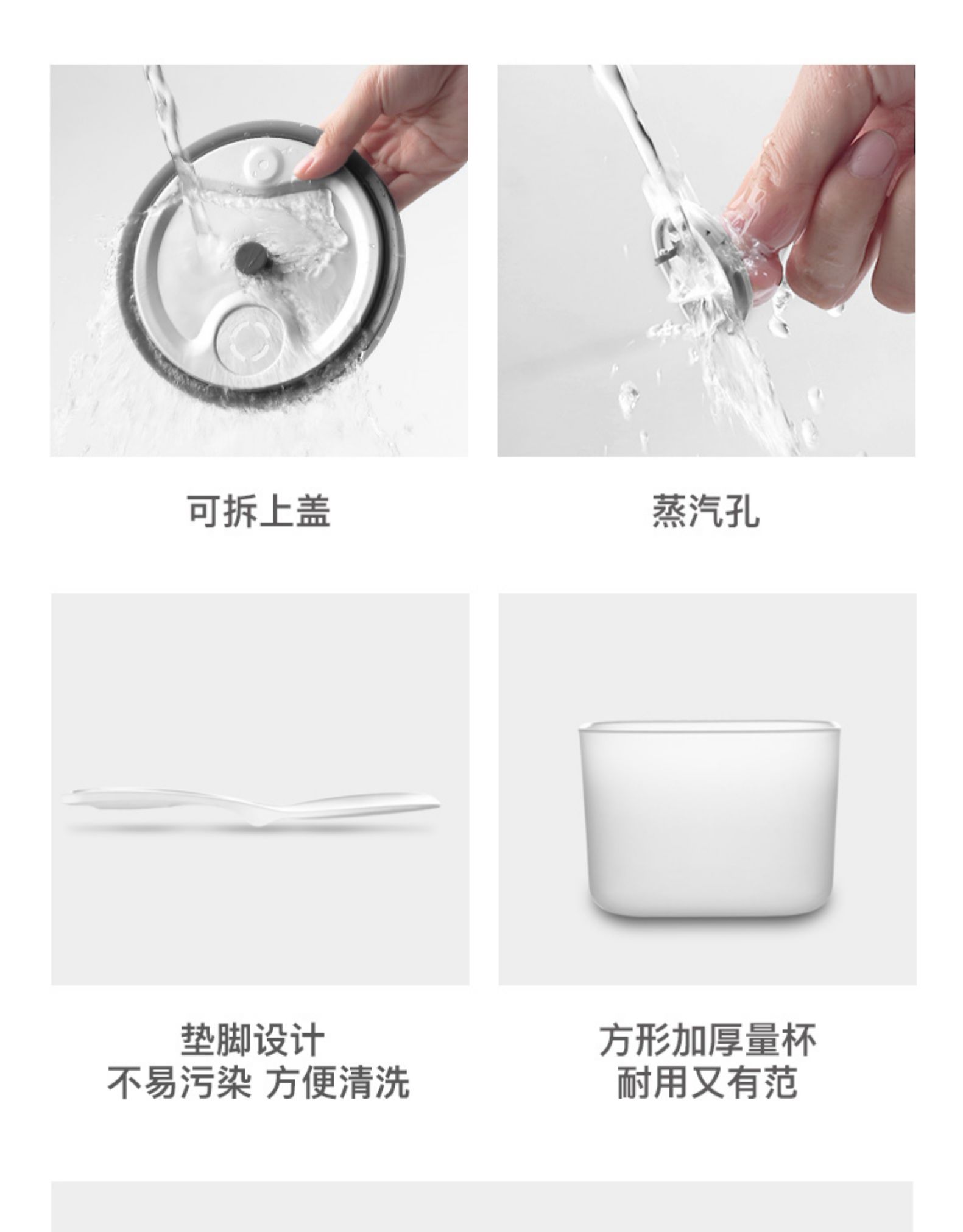 可拆上盖

蒸汽孔

垫脚设计
不易污染 方便清洗

方形加厚量杯
耐用又有范