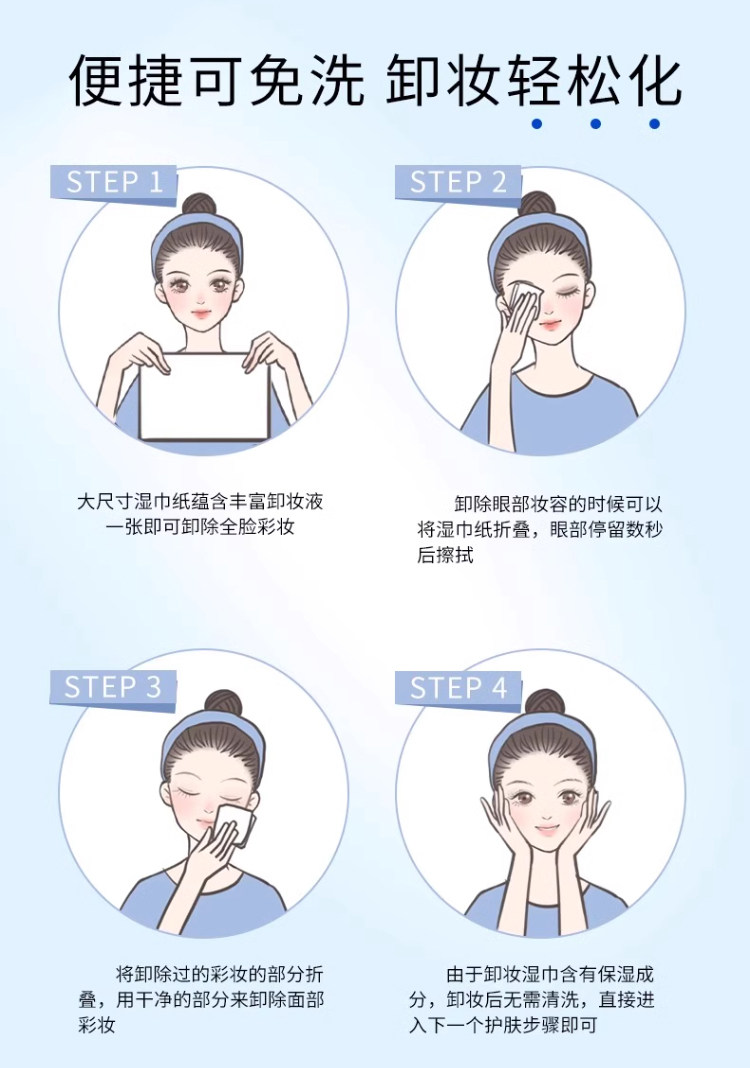 便捷可免洗 卸妆轻松化

STEP 1

大尺寸湿巾纸蕴含丰富卸妆液
一张即可卸除全脸彩妆

STEP 2

卸除眼部妆容的时候可以将湿巾纸折叠，眼部停留数秒后擦拭

STEP 3

将卸除过的彩妆的部分折叠，用干净的部分来卸除面部彩妆

STEP 4

由于卸妆湿巾含有保湿成分，卸妆后无需清洗，直接进入下一个护肤步骤即可