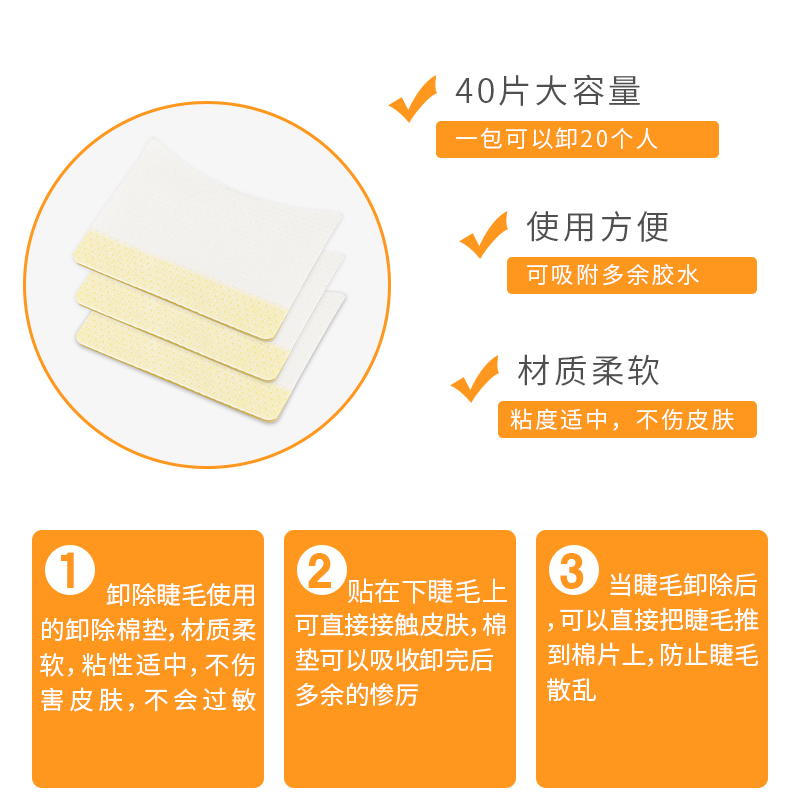 40片大容量
一包可以卸20个人

使用方便
可吸附多余胶水

材质柔软
粘度适中，不伤皮肤

1 卸除睫毛使用的卸除棉垫,材质柔软,粘性适中,不伤害皮肤,不会过敏

2 贴在下睫毛上可直接接触皮肤,棉垫可以吸收卸完后多余的惨厉

3 当睫毛卸除后,可以直接把睫毛推到棉片上,防止睫毛散乱