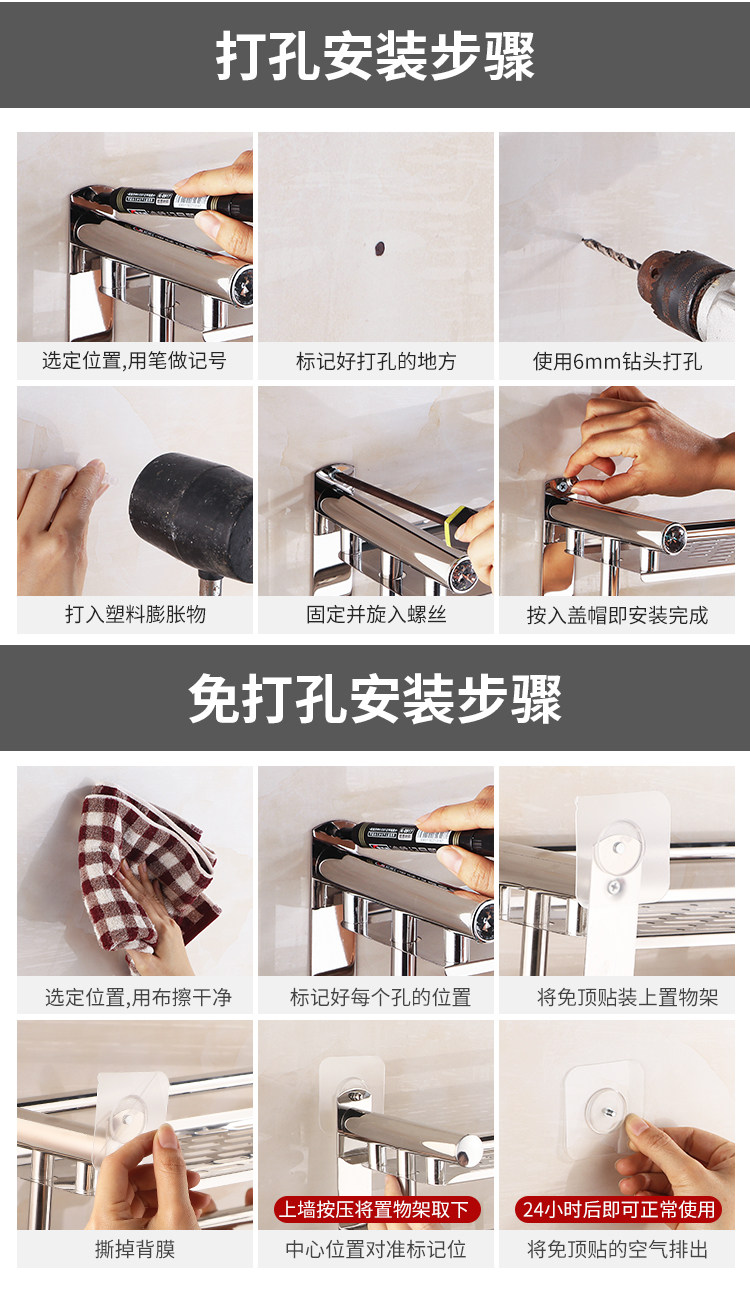 打孔安装步骤

选定位置,用笔做记号

标记好打孔的地方

使用6mm钻头打孔

打入塑料膨胀物

固定并旋入螺丝

按入盖帽即安装完成

免打孔安装步骤

选定位置,用布擦干净

标记好每个孔的位置

将免顶贴装上置物架

撕掉背膜

上墙按压将置物架取下

中心位置对准标记位

24小时后即可正常使用

将免顶贴的空气排出