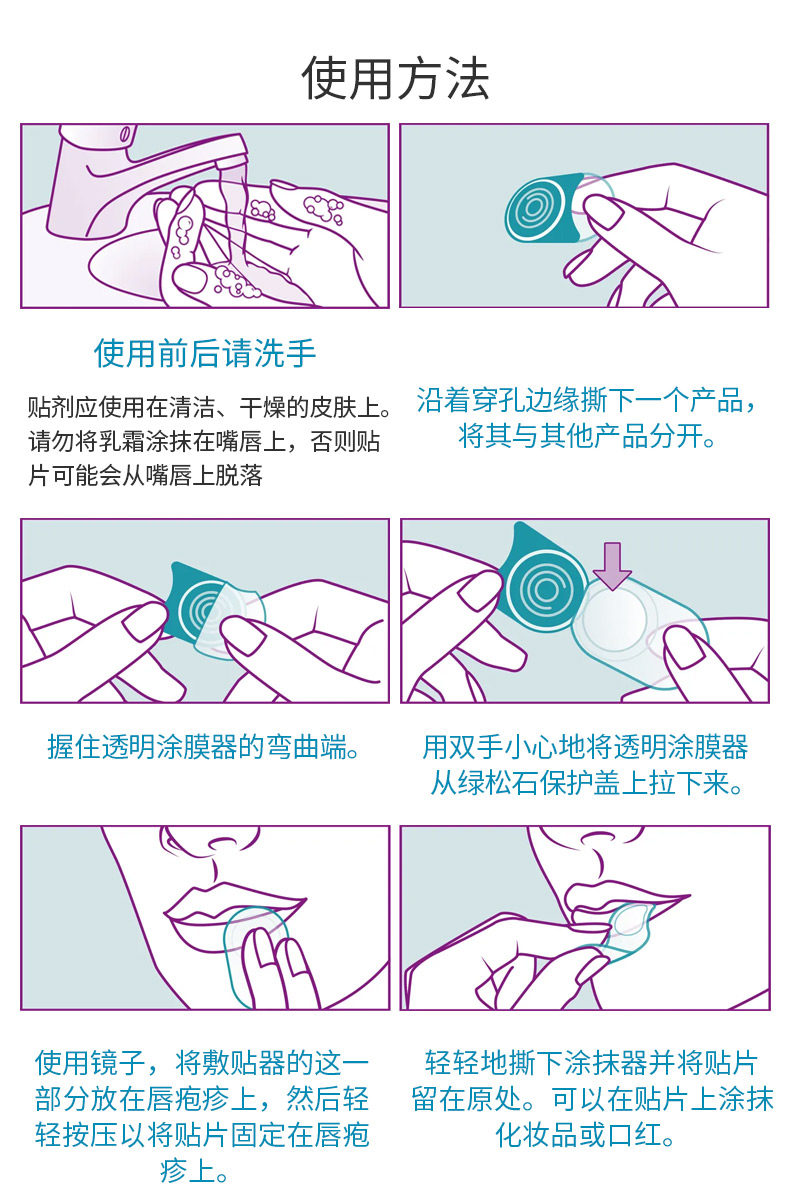 使用方法

使用前后请洗手

贴剂应使用在清洁、干燥的皮肤上。请勿将乳霜涂抹在嘴唇上，否则贴片可能会从嘴唇上脱落

沿着穿孔边缘撕下一个产品，将其与其他产品分开。

握住透明涂膜器的弯曲端。

用双手小心地将透明涂膜器从绿松石保护盖上拉下来。

使用镜子，将敷贴器的这一部分放在唇疱疹上，然后轻轻按压以将贴片固定在唇疱疹上。

轻轻地撕下涂抹器并将贴片留在原处。可以在贴片上涂抹化妆品或口红。