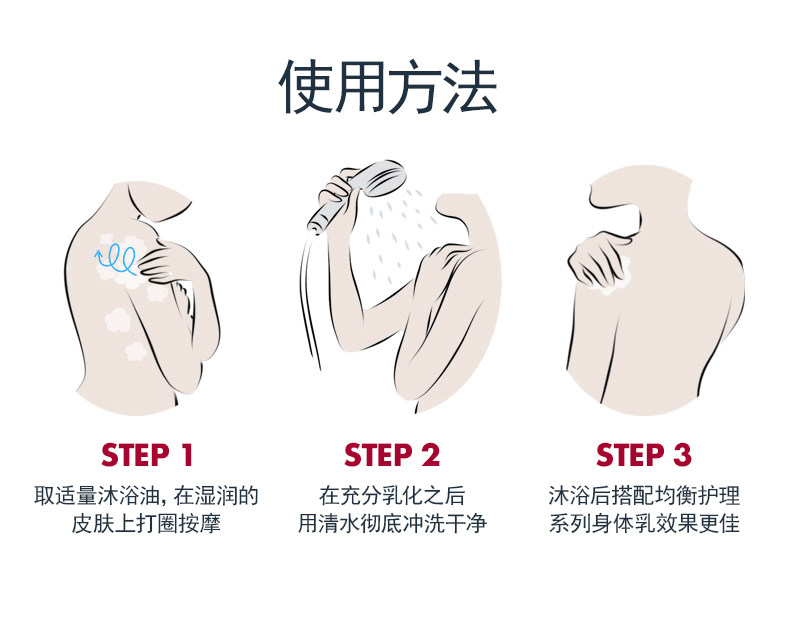 使用方法

STEP 1

取适量沐浴油, 在湿润的皮肤上打圈按摩

STEP 2

在充分乳化之后用清水彻底冲洗干净

STEP 3

沐浴后搭配均衡护理系列身体乳效果更佳