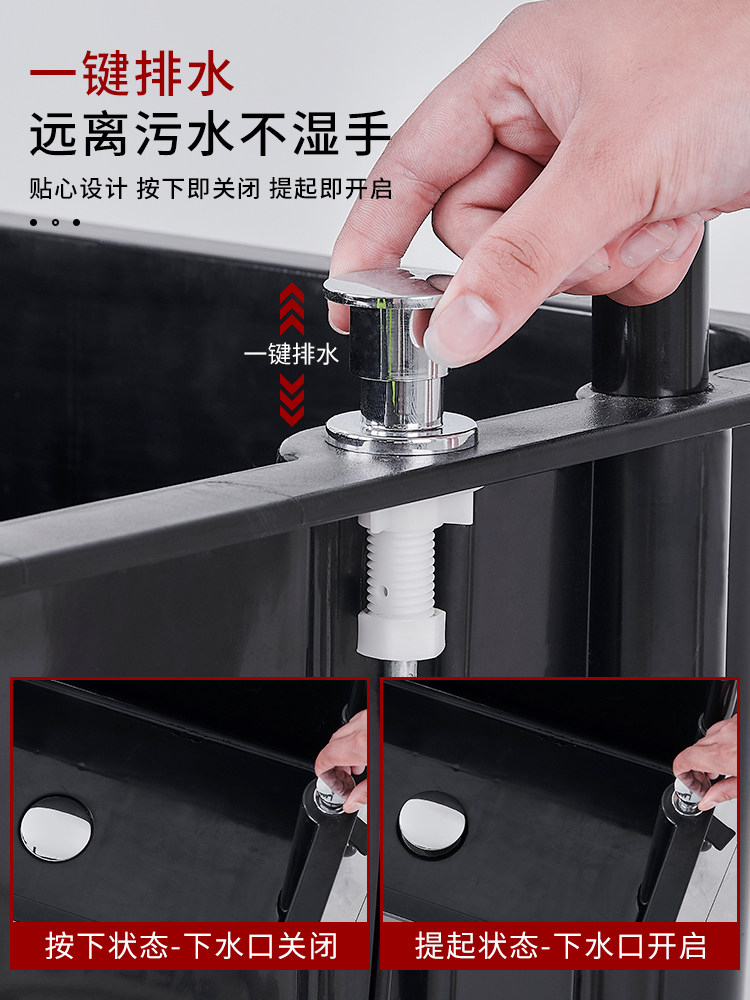 一键排水
远离污水不湿手
贴心设计 按下即关闭 提起即开启

一键排水

按下状态-下水口关闭

提起状态-下水口开启