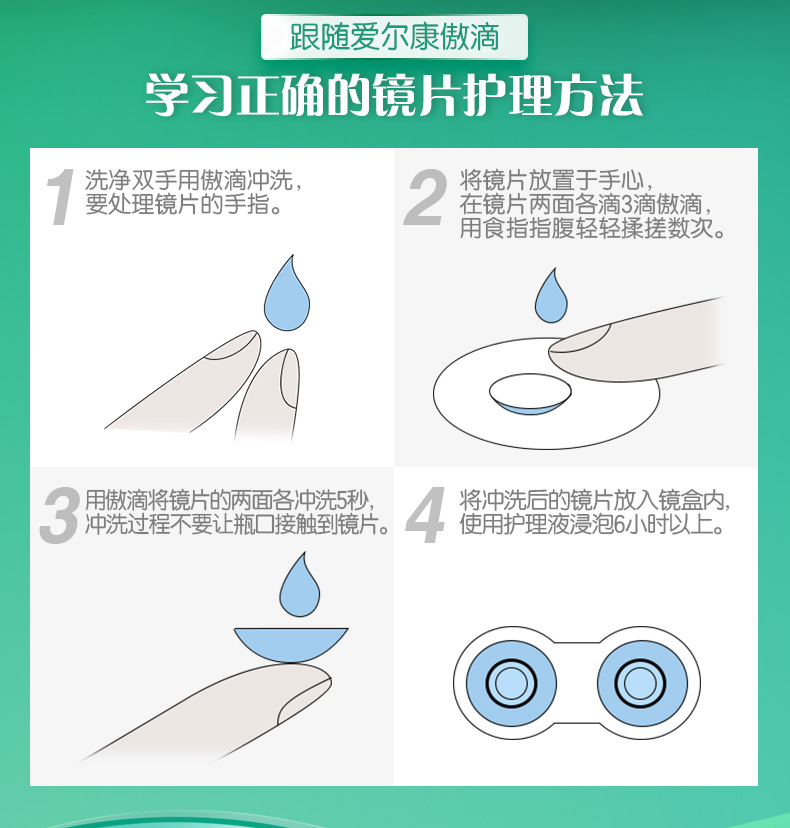 跟随爱尔康傲滴

学习正确的镜片护理方法

1 洗净双手用傲滴冲洗，要处理镜片的手指。

2 将镜片放置于手心，在镜片两面各滴3滴傲滴，用食指指腹轻轻揉搓数次。

3 用傲滴将镜片的两面各冲洗5秒，冲洗过程不要让瓶口接触到镜片。

4 将冲洗后的镜片放入镜盒内，使用护理液浸泡6小时以上。