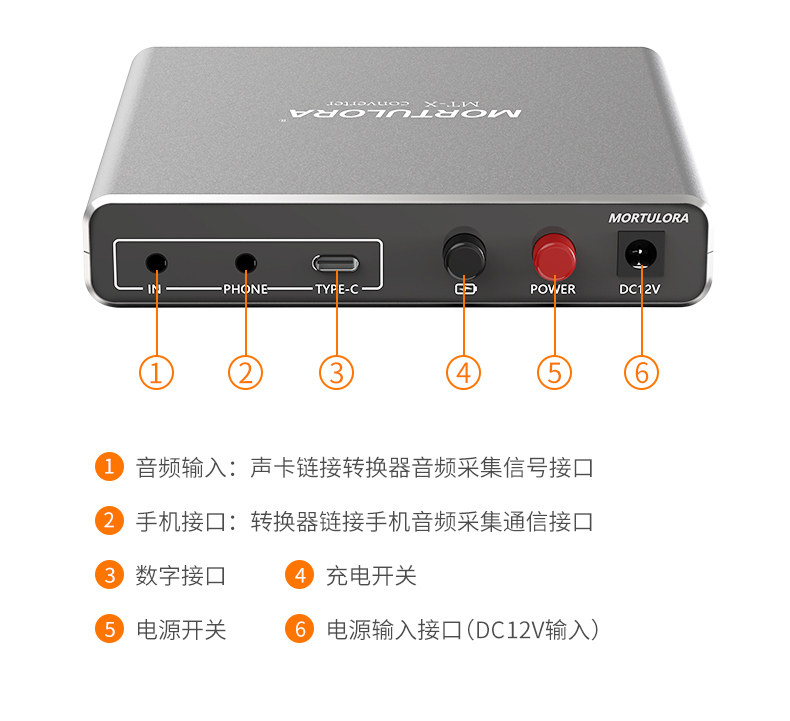 MORTULORA
MT-X converter

MORTULORA

IN PHONE TYPE-C POWER DC12V

① ② ③ ④ ⑤ ⑥

1 音频输入：声卡链接转换器音频采集信号接口

2 手机接口：转换器链接手机音频采集通信接口

3 数字接口 4 充电开关

5 电源开关 6 电源输入接口（DC12V输入）