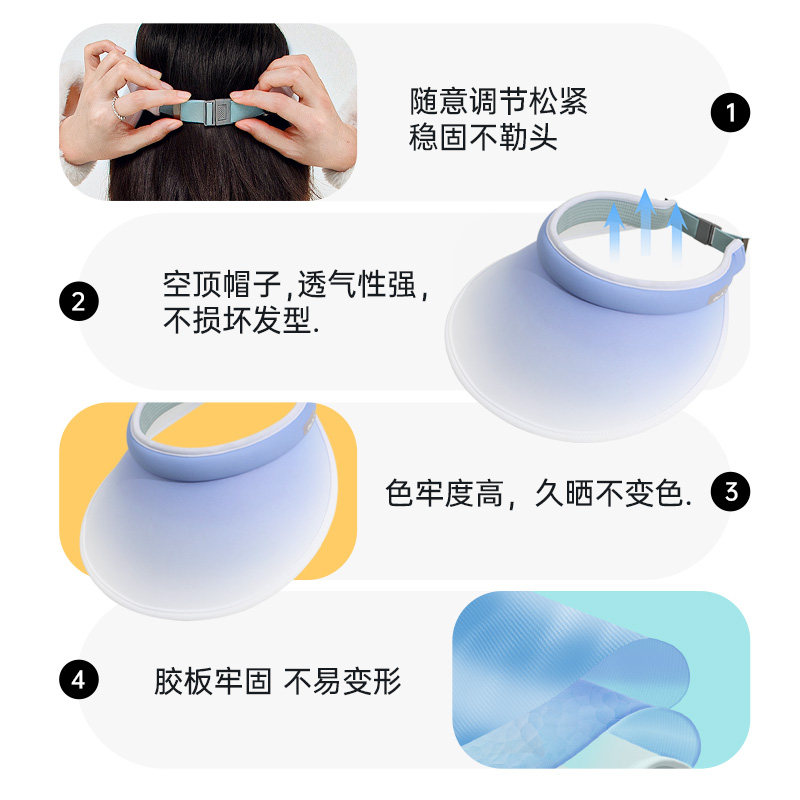 随意调节松紧
稳固不勒头

1

2

空顶帽子,透气性强,
不损坏发型.

色牢度高，久晒不变色.

3

4

胶板牢固 不易变形