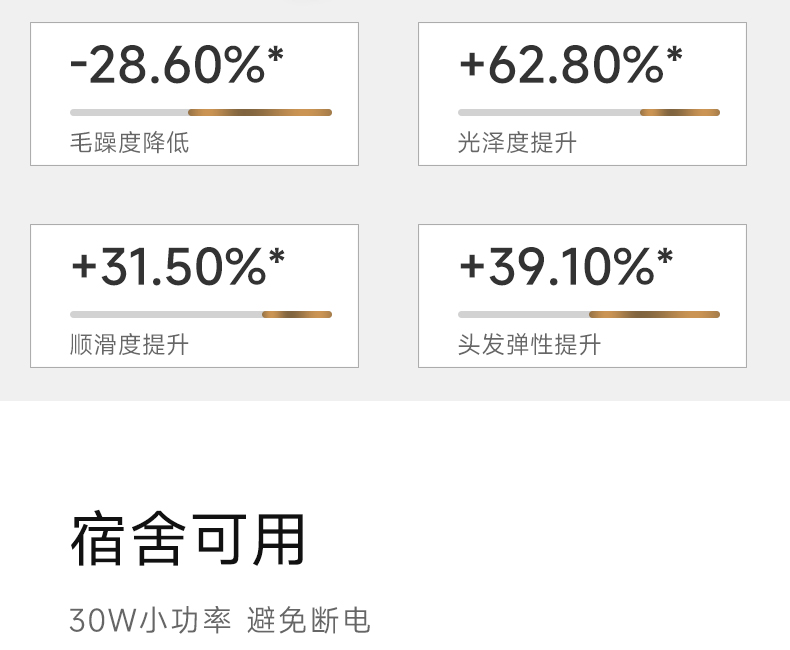 -28.60%*

毛躁度降低

+62.80%*

光泽度提升

+31.50%*

顺滑度提升

+39.10%*

头发弹性提升

宿舍可用

30W小功率 避免断电