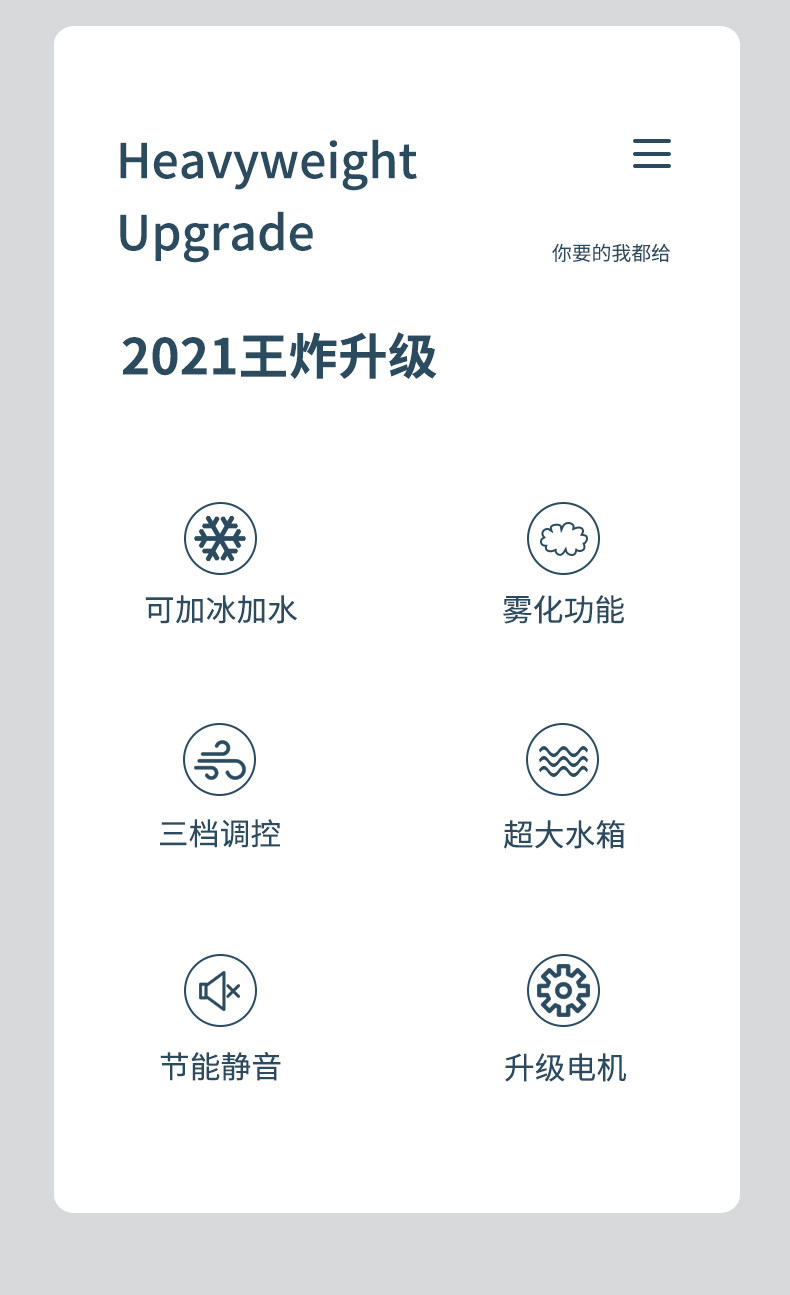 Heavyweight
Upgrade

你要的我都给

2021王炸升级

可加冰加水

雾化功能

三档调控

超大水箱

节能静音

升级电机