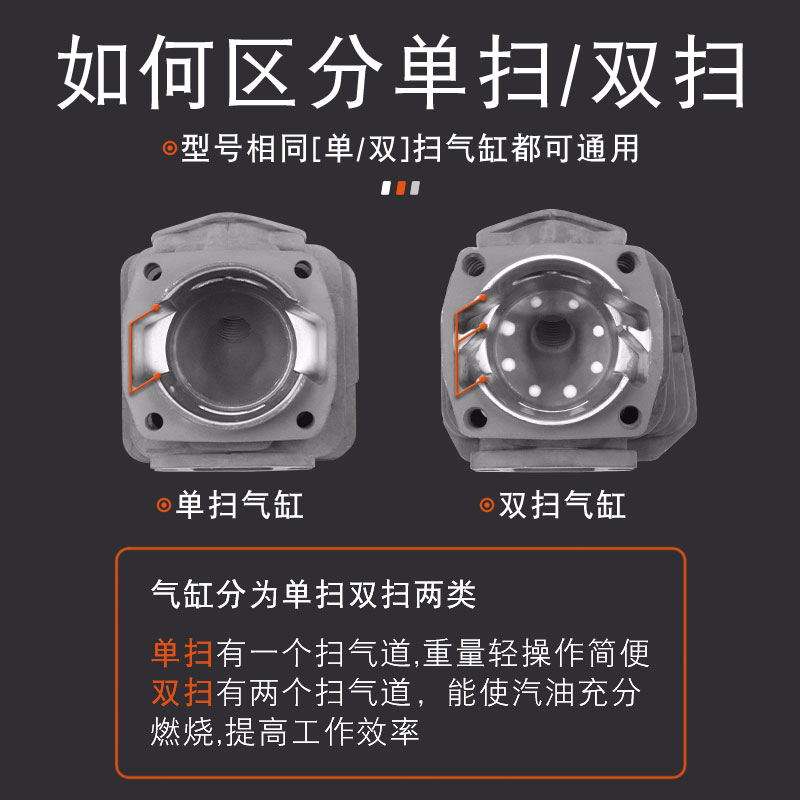 如何区分单扫/双扫

型号相同[单/双]扫气缸都可通用

单扫气缸

双扫气缸

气缸分为单扫双扫两类

单扫有一个扫气道,重量轻操作简便
双扫有两个扫气道，能使汽油充分燃烧,提高工作效率