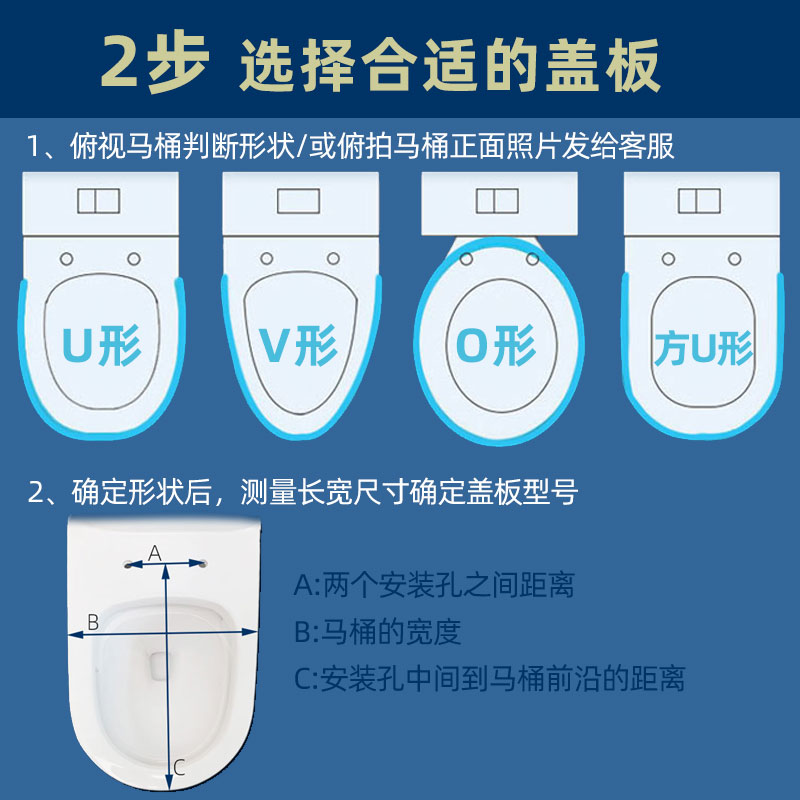 2步 选择合适的盖板

1、俯视马桶判断形状/或俯拍马桶正面照片发给客服

U形

V形

O形

方U形

2、确定形状后，测量长宽尺寸确定盖板型号

A

B

C

A:两个安装孔之间距离

B:马桶的宽度

C:安装孔中间到马桶前沿的距离