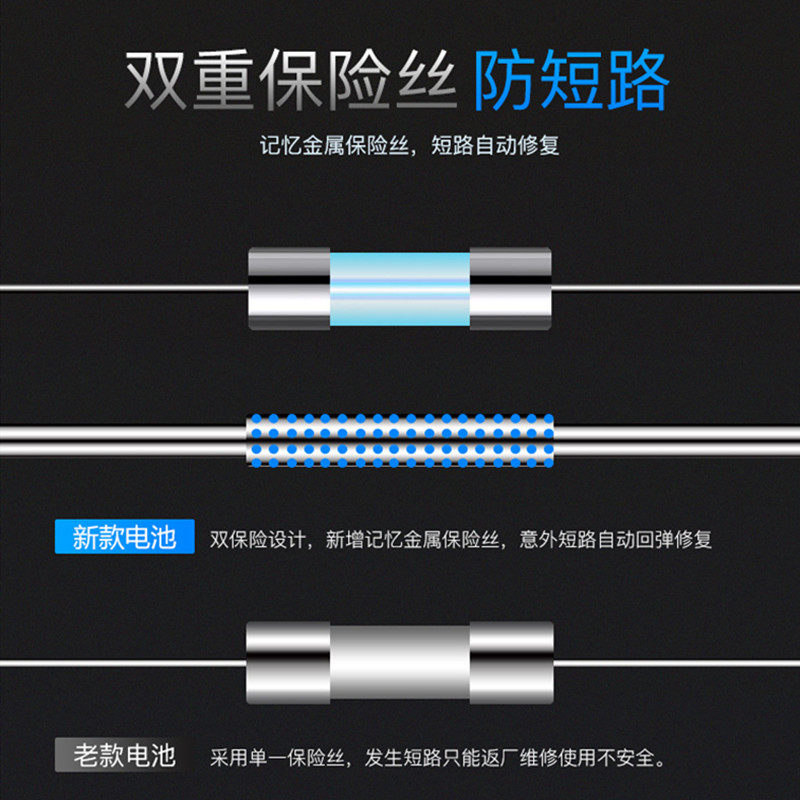 双重保险丝 防短路

记忆金属保险丝，短路自动修复

新款电池

双保险设计，新增记忆金属保险丝，意外短路自动回弹修复

老款电池

采用单一保险丝，发生短路只能返厂维修使用不安全。