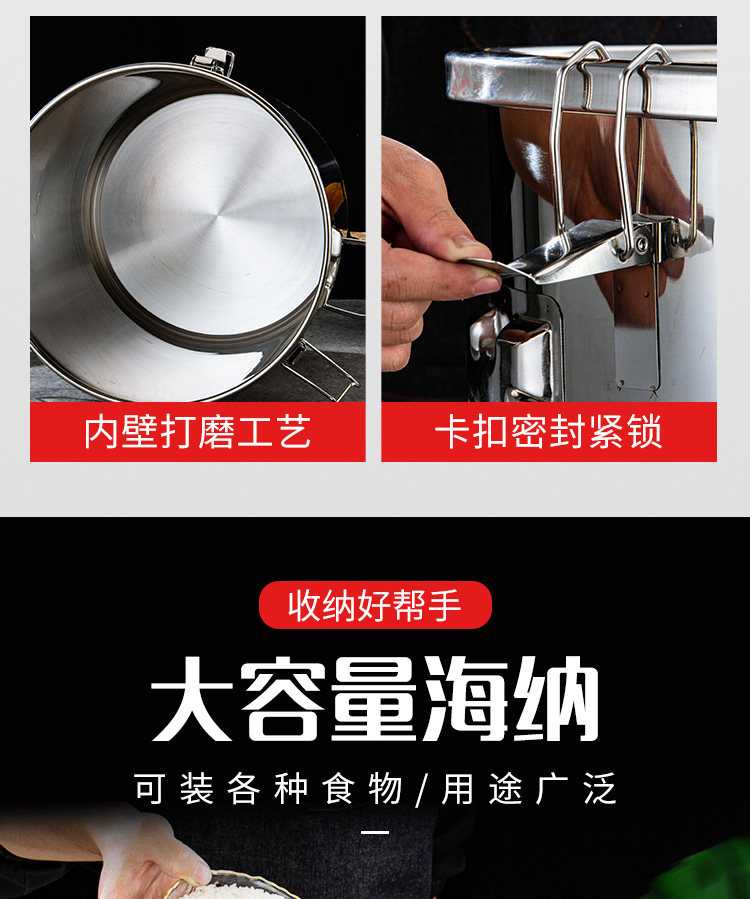 内壁打磨工艺

卡扣密封紧锁

收纳好帮手

大容量海纳

可装各种食物/用途广泛