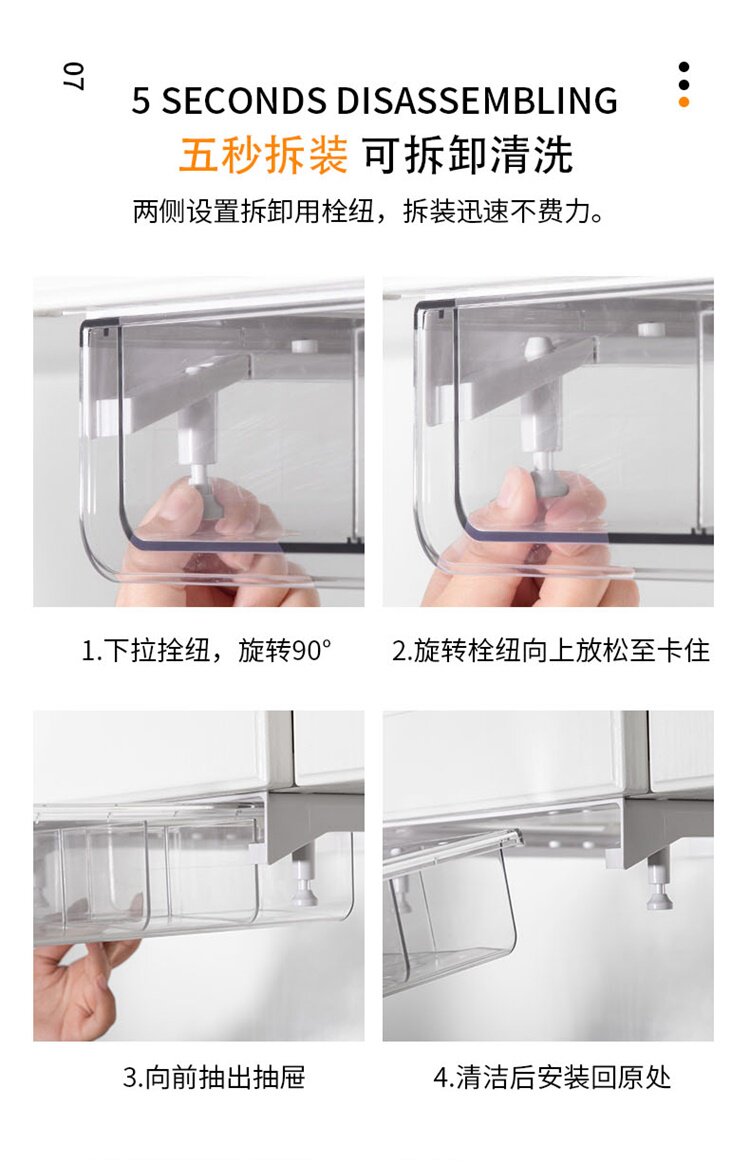 07

5 SECONDS DISASSEMBLING

五秒拆装 可拆卸清洗

两侧设置拆卸用栓纽，拆装迅速不费力。

1.下拉拴纽，旋转90°

2.旋转栓纽向上放松至卡住

3.向前抽出抽屉

4.清洁后安装回原处