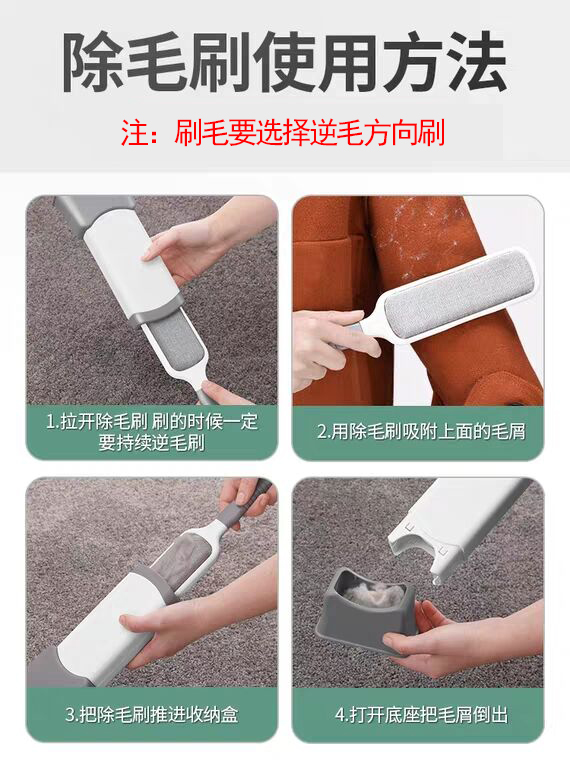 除毛刷使用方法

注：刷毛要选择逆毛方向刷

1.拉开除毛刷 刷的时候一定要持续逆毛刷

2.用除毛刷吸附上面的毛屑

3.把除毛刷推进收纳盒

4.打开底座把毛屑倒出