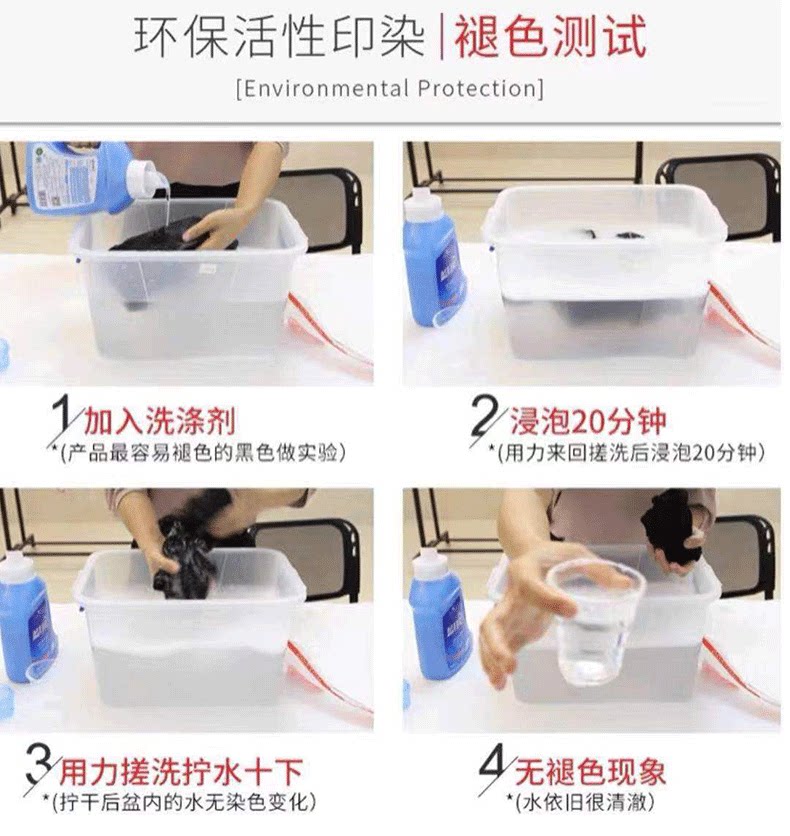 环保活性印染 | 褪色测试

[Environmental Protection]

1 加入洗涤剂
*(产品最容易褪色的黑色做实验)

2 浸泡20分钟
*(用力来回搓洗后浸泡20分钟)

3 用力搓洗拧水十下
*(拧干后盆内的水无染色变化)

4 无褪色现象
*(水依旧很清澈)