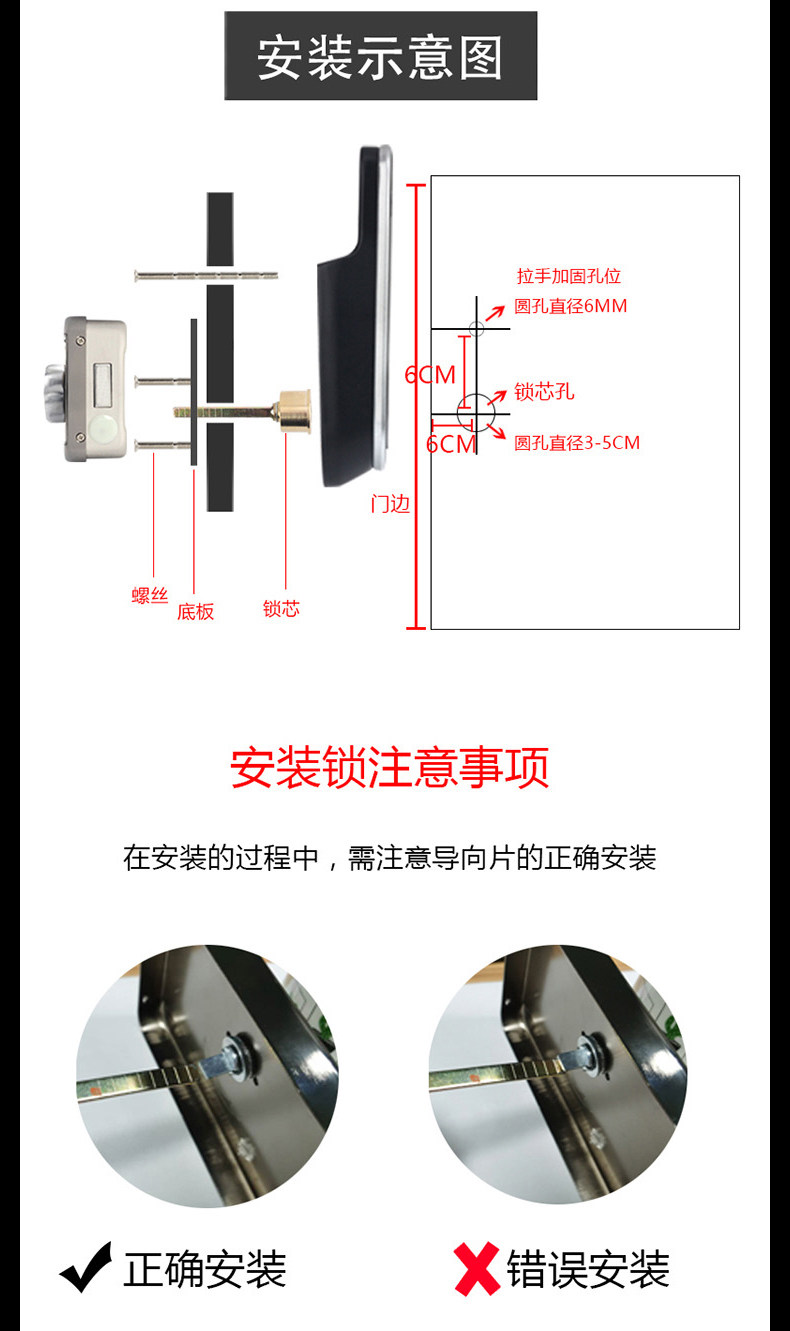 安装示意图

拉手加固孔位
圆孔直径6MM
6CM
锁芯孔
6CM
圆孔直径3-5CM
门边

螺丝
底板
锁芯

安装锁注意事项

在安装的过程中，需注意导向片的正确安装

正确安装
错误安装