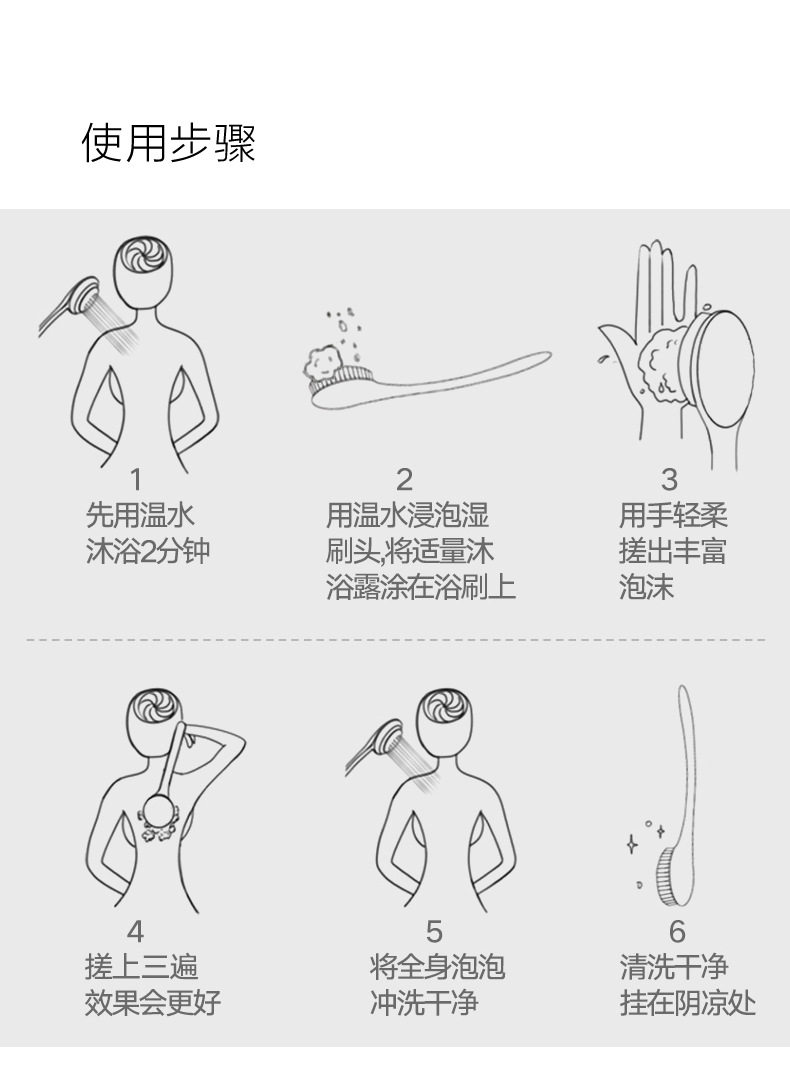 使用步骤

1
先用温水
沐浴2分钟

2
用温水浸泡湿
刷头,将适量沐
浴露涂在浴刷上

3
用手轻柔
搓出丰富
泡沫

4
搓上三遍
效果会更好

5
将全身泡泡
冲洗干净

6
清洗干净
挂在阴凉处