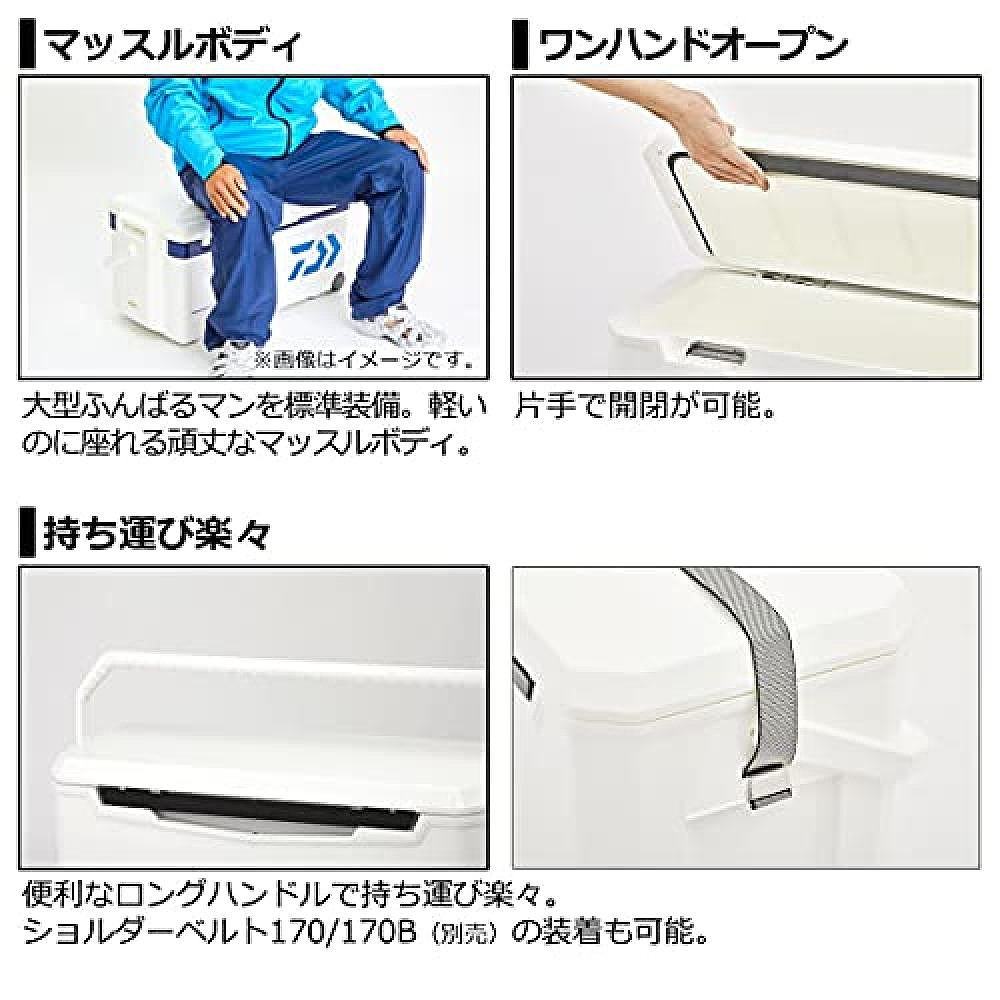 マッスルボディ

※画像はイメージです。

大型ふんばるマンを標準装備。軽いのに座れる頑丈なマッスルボディ。

ワンハンドオープン

片手で開閉が可能。

持ち運び楽々

便利なロングハンドルで持ち運び楽々。
ショルダーベルト170/170B（別売）の装着も可能。