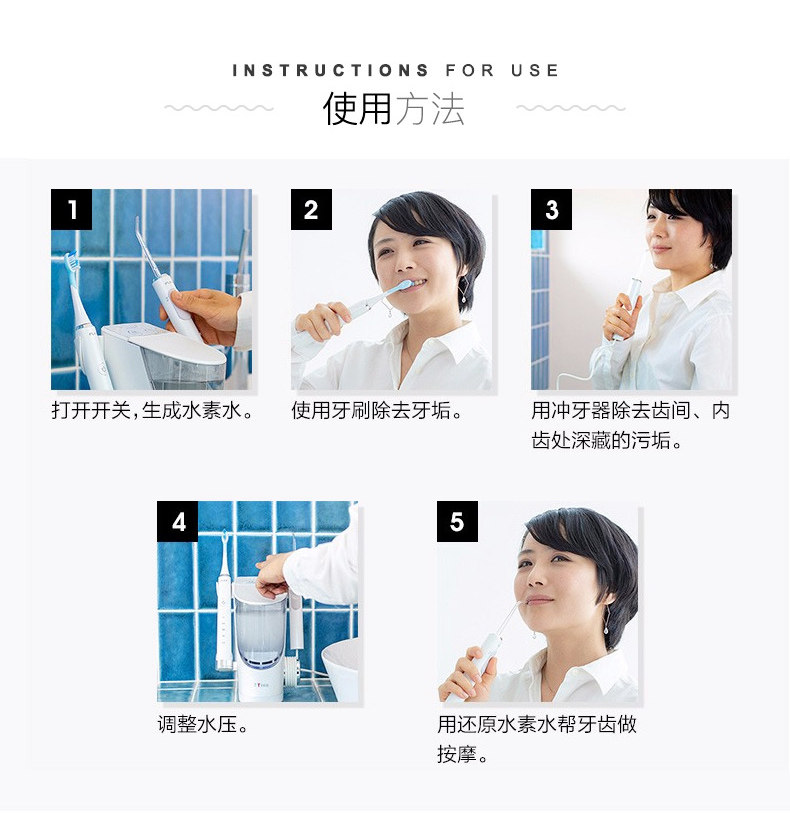 INSTRUCTIONS FOR USE

使用方法

1

打开开关，生成水素水。

2

使用牙刷除去牙垢。

3

用冲牙器除去齿间、内齿处深藏的污垢。

4

调整水压。

5

用还原水素水帮牙齿做按摩。