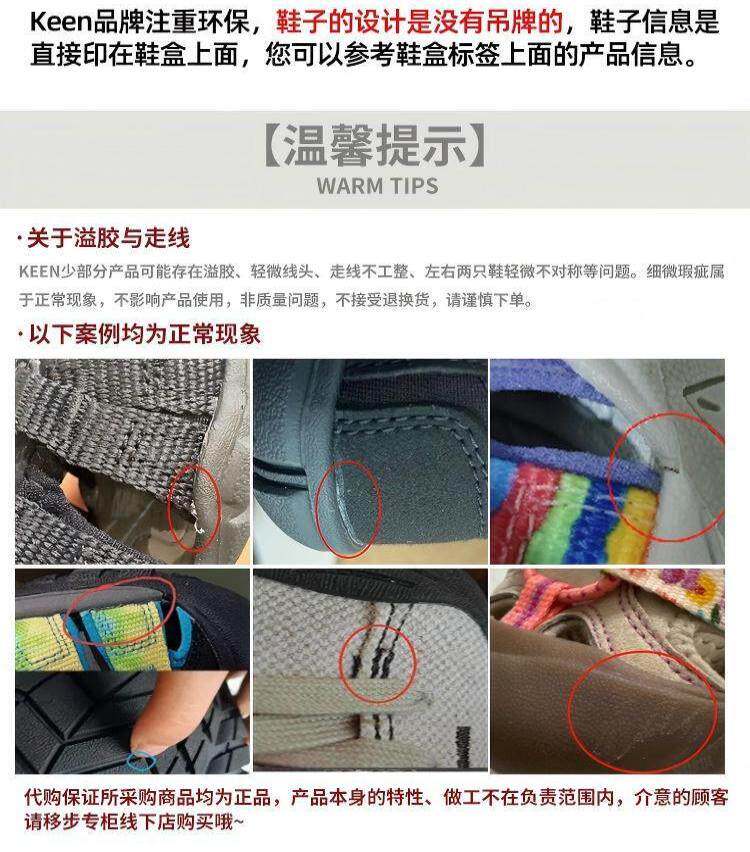 Keen品牌注重环保，鞋子的设计是没有吊牌的，鞋子信息是直接印在鞋盒上面，您可以参考鞋盒标签上面的产品信息。

【温馨提示】
WARM TIPS

·关于溢胶与走线

KEEN少部分产品可能存在溢胶、轻微线头、走线不工整、左右两只鞋轻微不对称等问题。细微瑕疵属于正常现象，不影响产品使用，非质量问题，不接受退换货，请谨慎下单。

·以下案例均为正常现象

代购保证所采购商品均为正品，产品本身的特性、做工不在负责范围内，介意的顾客请移步专柜线下店购买哦~