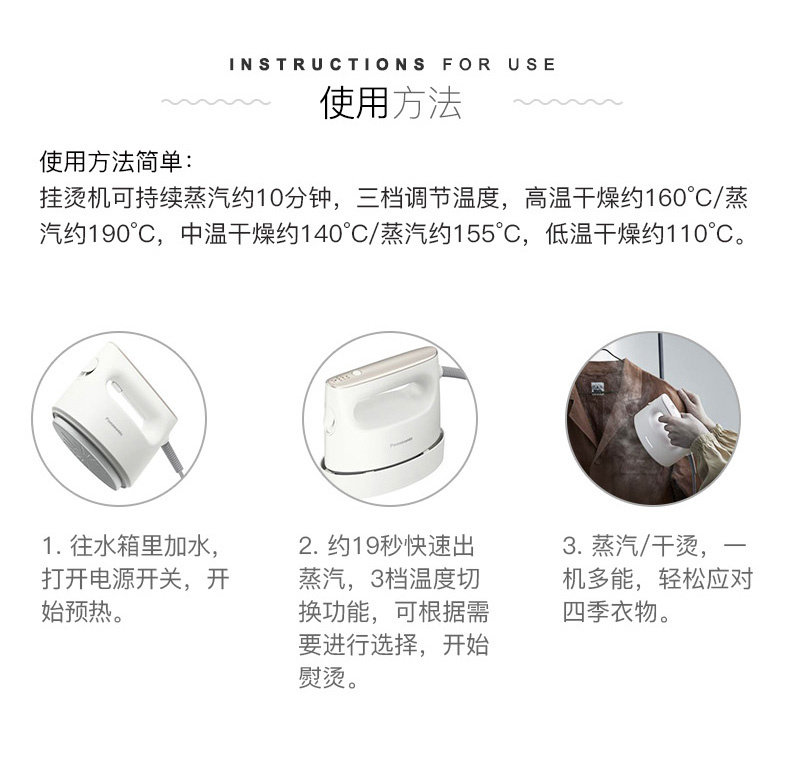 INSTRUCTIONS FOR USE
使用方法

使用方法简单：
挂烫机可持续蒸汽约10分钟，三档调节温度，高温干燥约160°C/蒸汽约190°C，中温干燥约140°C/蒸汽约155°C，低温干燥约110°C。

Panasonic

Panasonic

1. 往水箱里加水，打开电源开关，开始预热。

2. 约19秒快速出蒸汽，3档温度切换功能，可根据需要进行选择，开始熨烫。

3. 蒸汽/干烫，一机多能，轻松应对四季衣物。