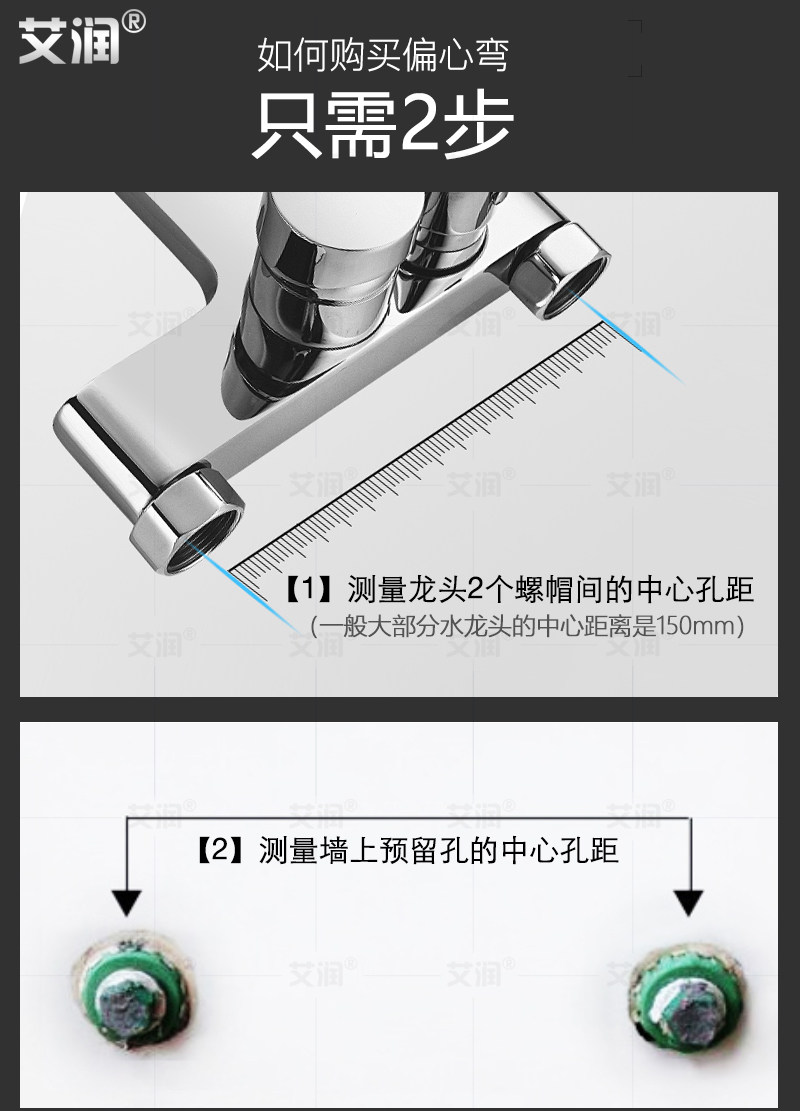 艾润®

如何购买偏心弯
只需2步

【1】测量龙头2个螺帽间的中心孔距
（一般大部分水龙头的中心距离是150mm）

【2】测量墙上预留孔的中心孔距