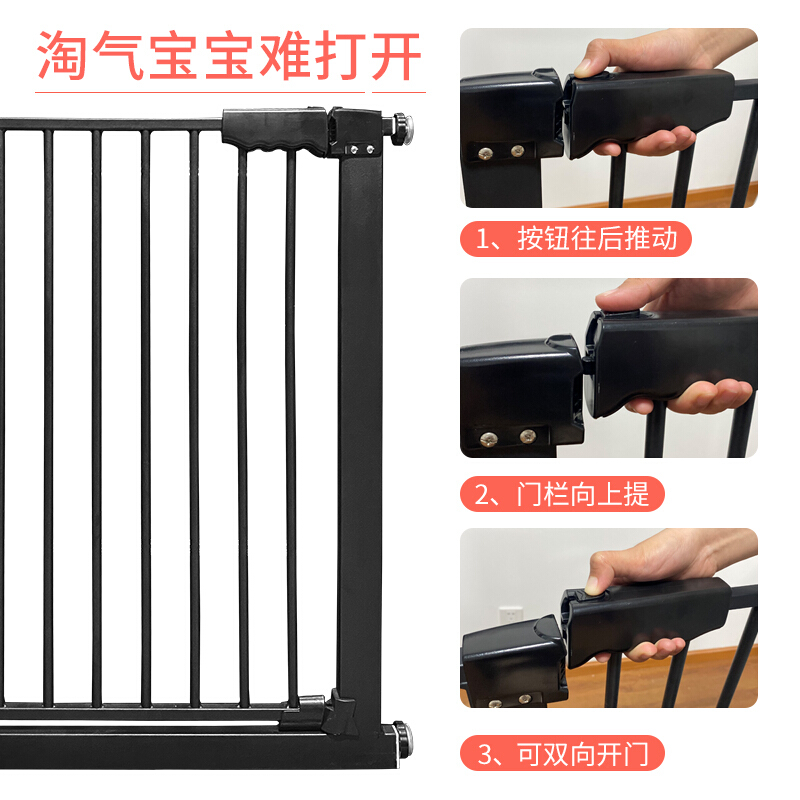 淘气宝宝难打开

1、按钮往后推动

2、门栏向上提

3、可双向开门