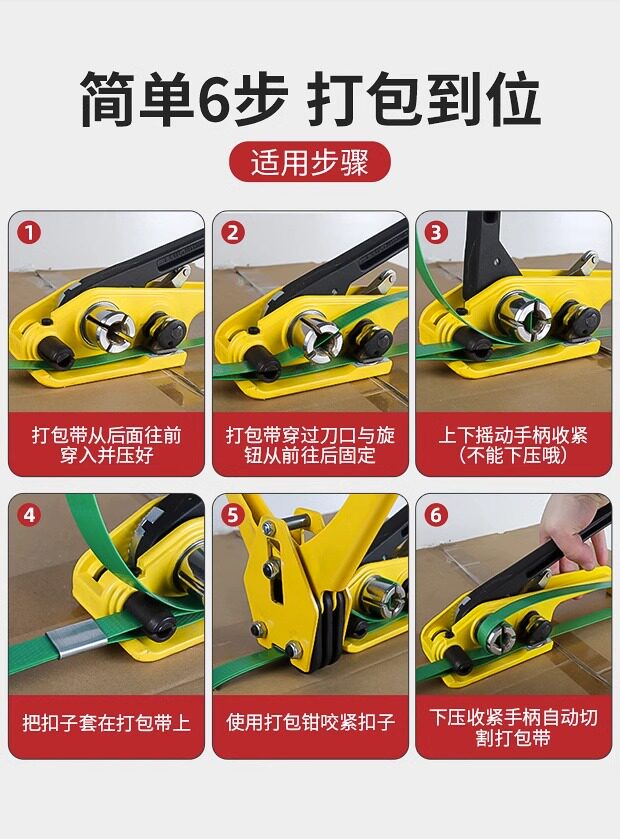 简单6步 打包到位

适用步骤

1
打包带从后面往前穿入并压好

2
打包带穿过刀口与旋钮从前往后固定

3
上下摇动手柄收紧（不能下压哦）

4
把扣子套在打包带上

5
使用打包钳咬紧扣子

6
下压收紧手柄自动切割打包带