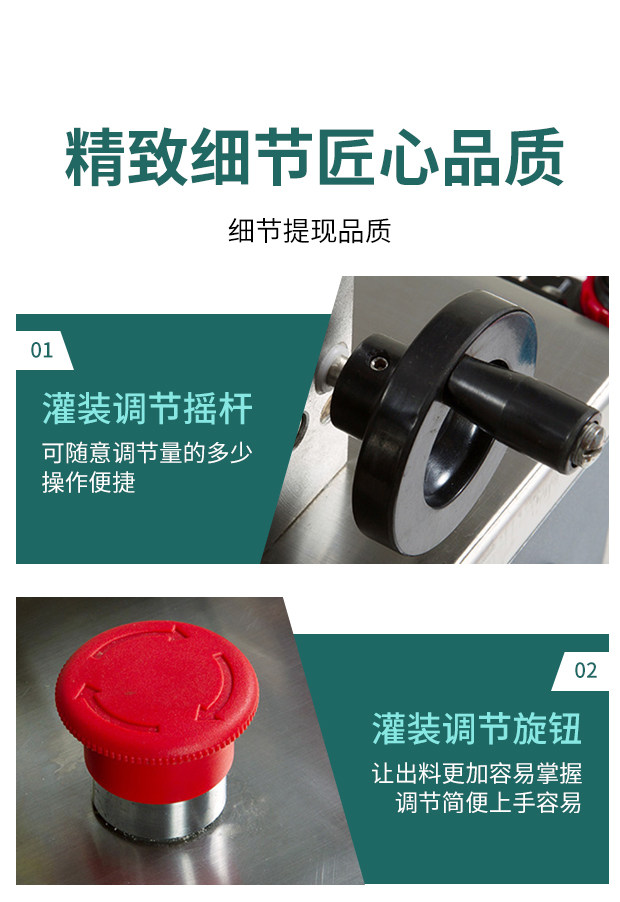 精致细节匠心品质

细节提现品质

01

灌装调节摇杆

可随意调节量的多少
操作便捷

02

灌装调节旋钮

让出料更加容易掌握
调节简便上手容易