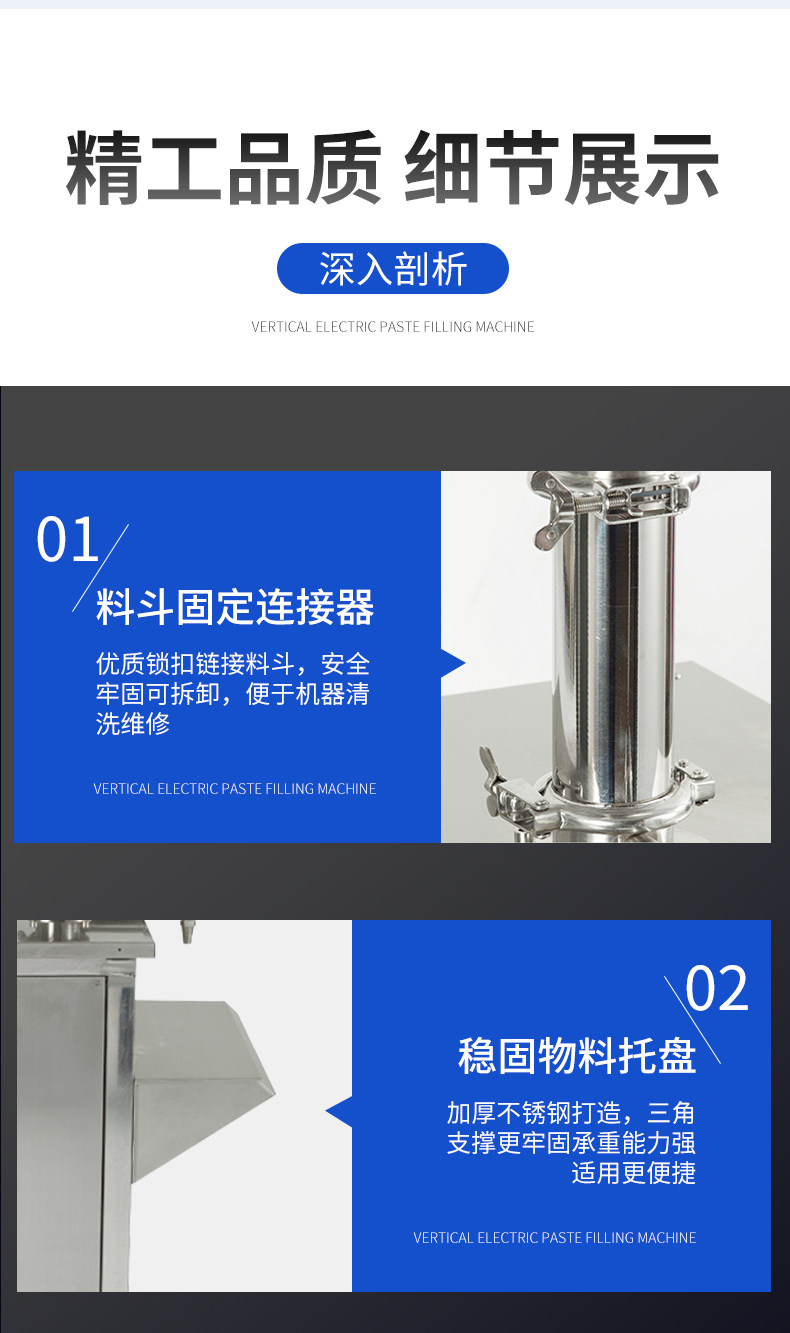 精工品质 细节展示

深入剖析

VERTICAL ELECTRIC PASTE FILLING MACHINE

01

料斗固定连接器

优质锁扣链接料斗，安全牢固可拆卸，便于机器清洗维修

VERTICAL ELECTRIC PASTE FILLING MACHINE

02

稳固物料托盘

加厚不锈钢打造，三角支撑更牢固承重能力强适用更便捷

VERTICAL ELECTRIC PASTE FILLING MACHINE