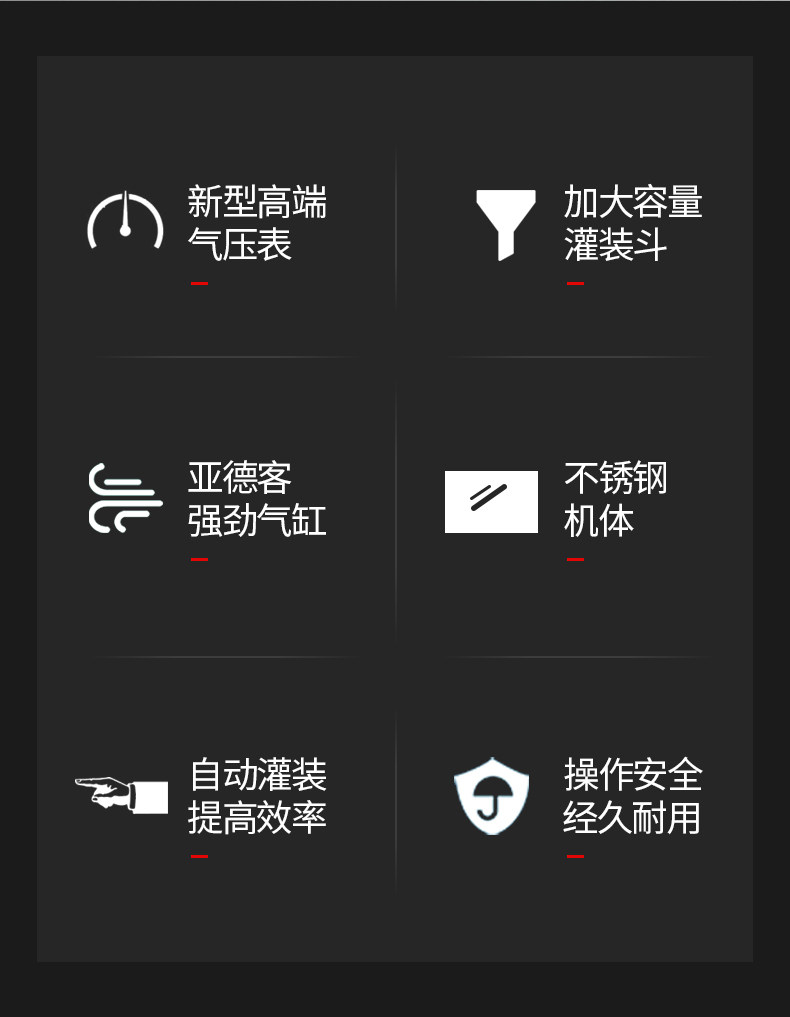 新型高端
气压表

加大容量
灌装斗

亚德客
强劲气缸

不锈钢
机体

自动灌装
提高效率

操作安全
经久耐用