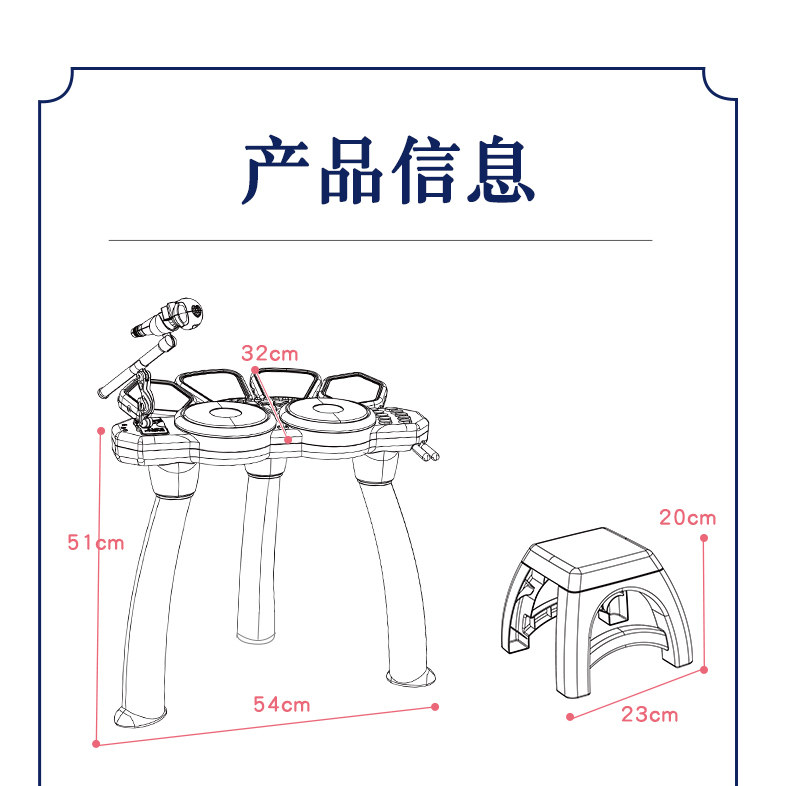 产品信息

32cm

51cm

54cm

20cm

23cm