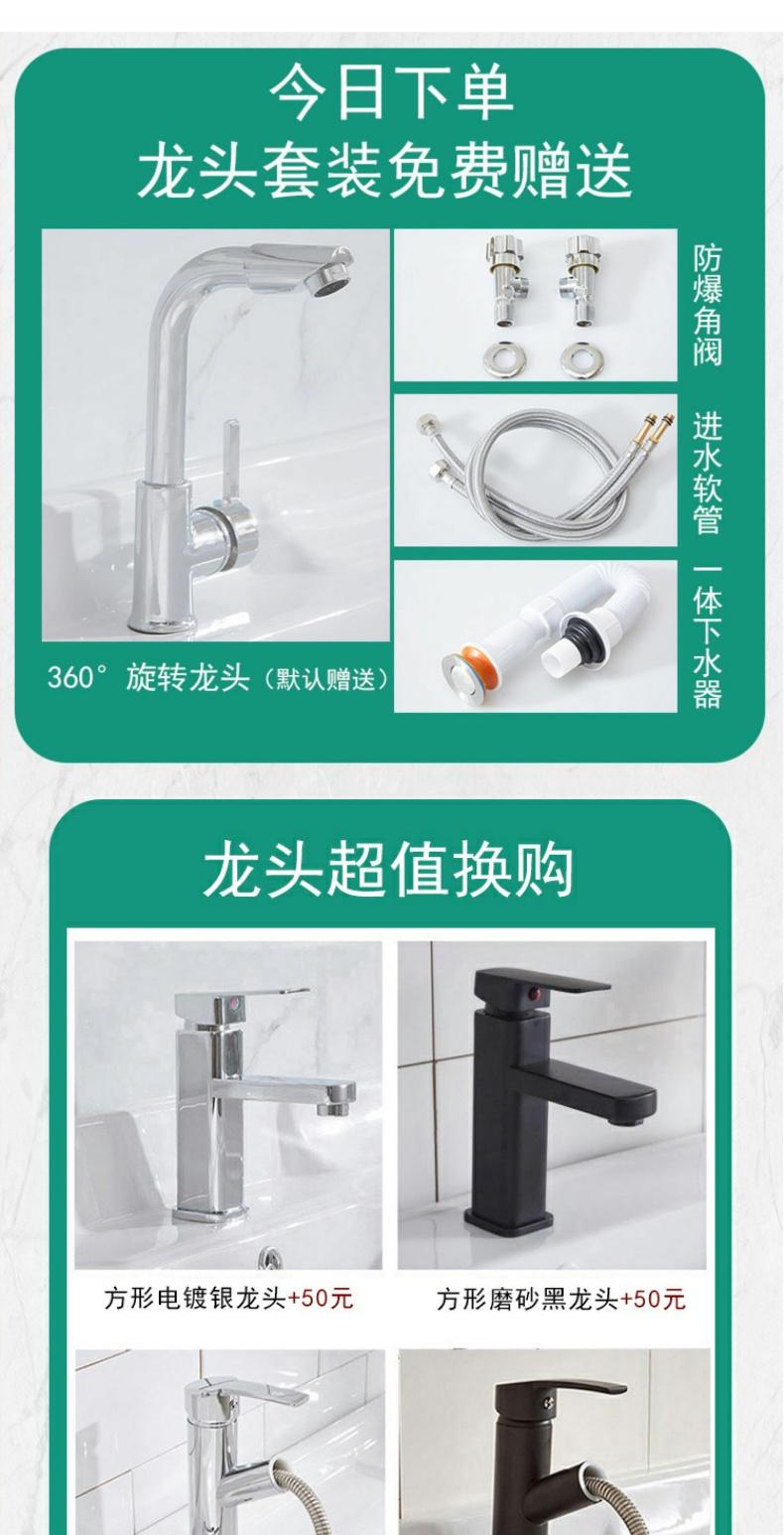 今日下单
龙头套装免费赠送

360° 旋转龙头（默认赠送）

防爆角阀

进水软管

一体下水器

龙头超值换购

方形电镀银龙头+50元

方形磨砂黑龙头+50元