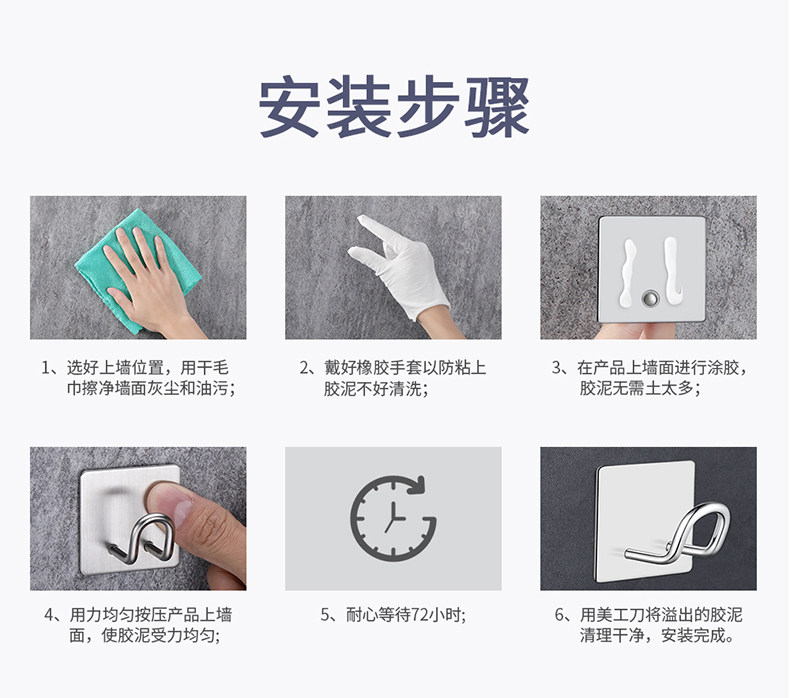 安装步骤

1、选好上墙位置，用干毛巾擦净墙面灰尘和油污;

2、戴好橡胶手套以防粘上胶泥不好清洗;

3、在产品上墙面进行涂胶，胶泥无需土太多;

4、用力均匀按压产品上墙面，使胶泥受力均匀;

5、耐心等待72小时;

6、用美工刀将溢出的胶泥清理干净，安装完成。